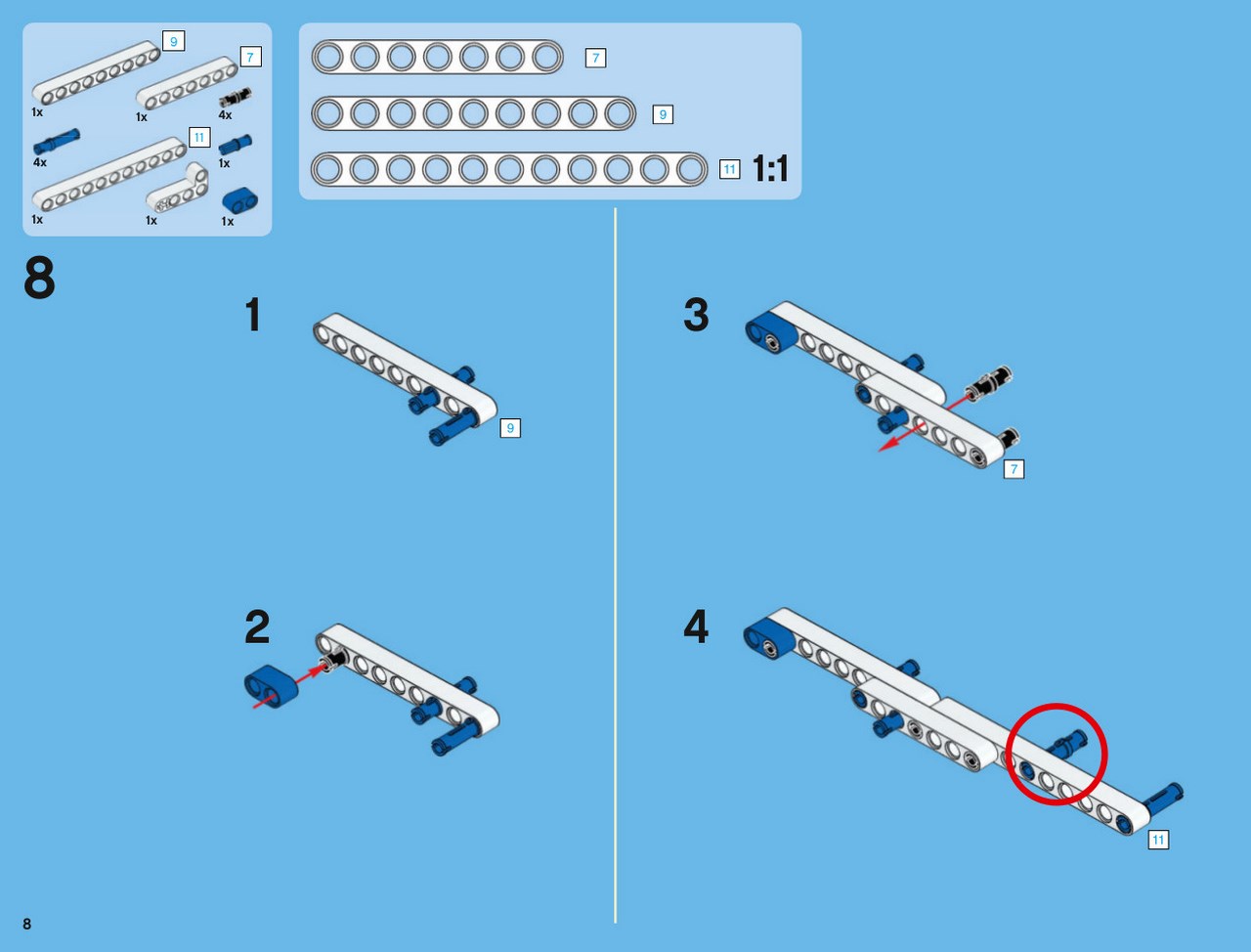 9
7
1x
1x
4x
11
4x
1x
1x
1x
1x

7
9
11
1:1

8

1
9

2

3
7

4
11

8