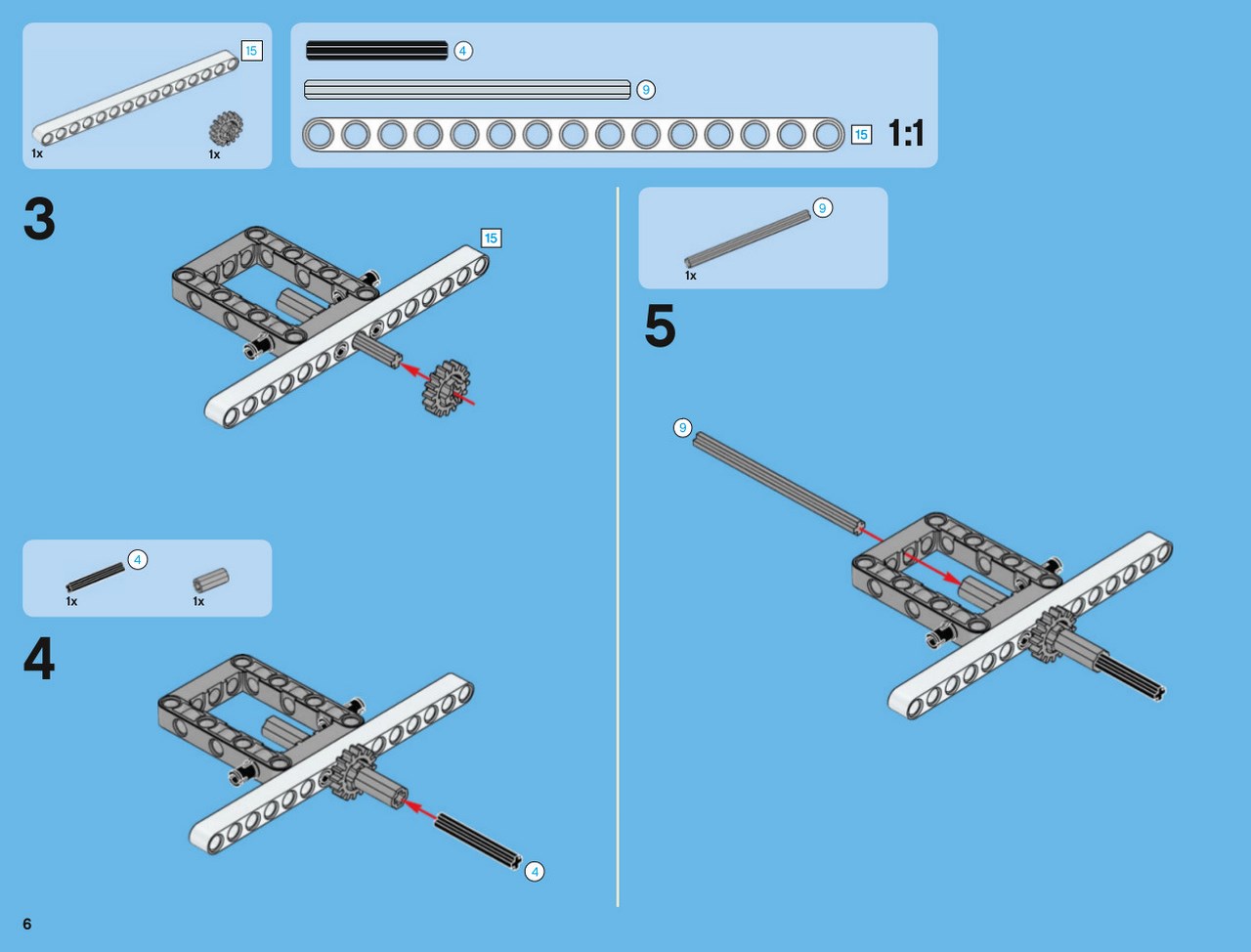 15
1x
1x

4
9
15
1:1

3
15

4
1x
1x

4
4

9
1x

5
9

6