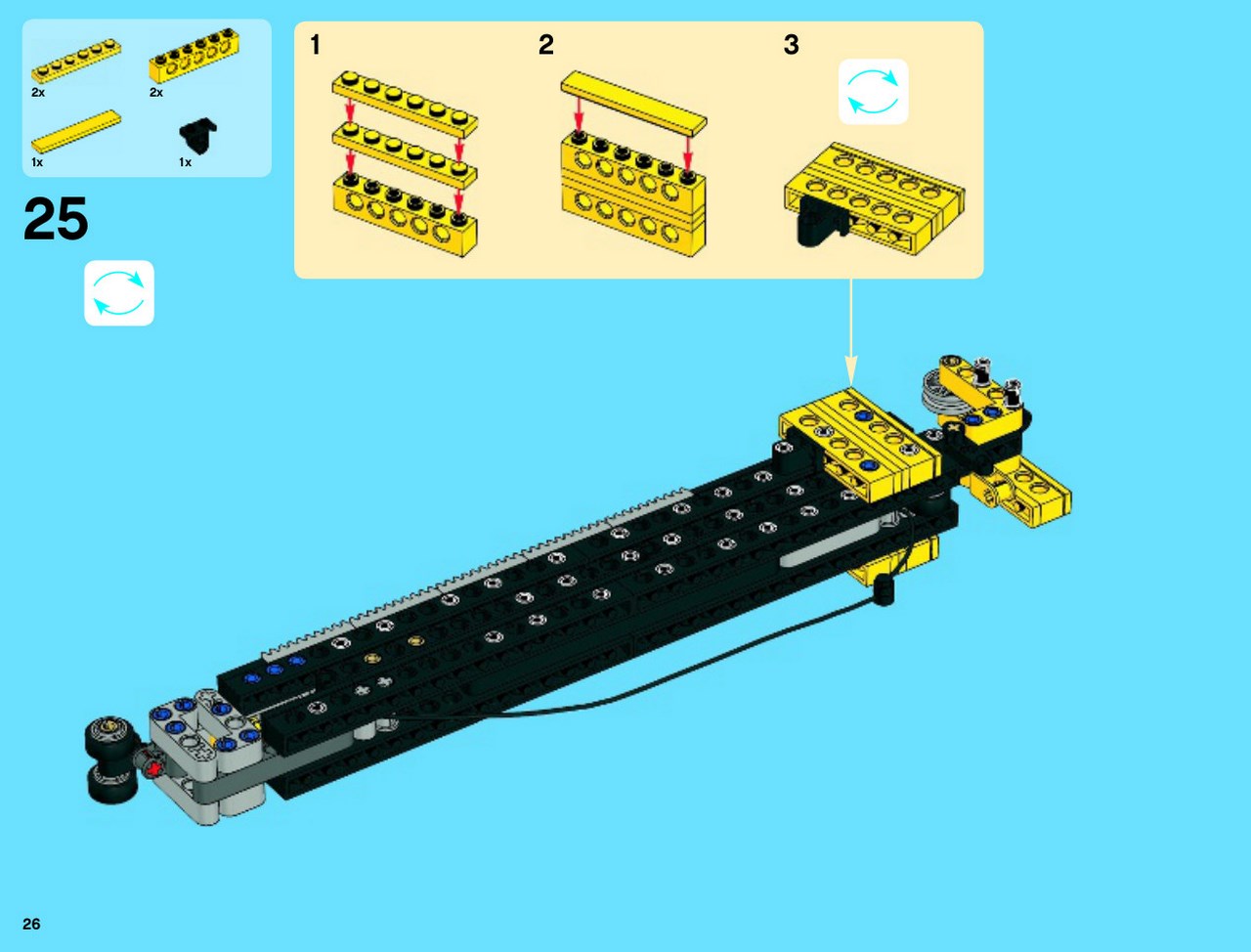 2x
2x
1x
1x
25
1
2
3
26