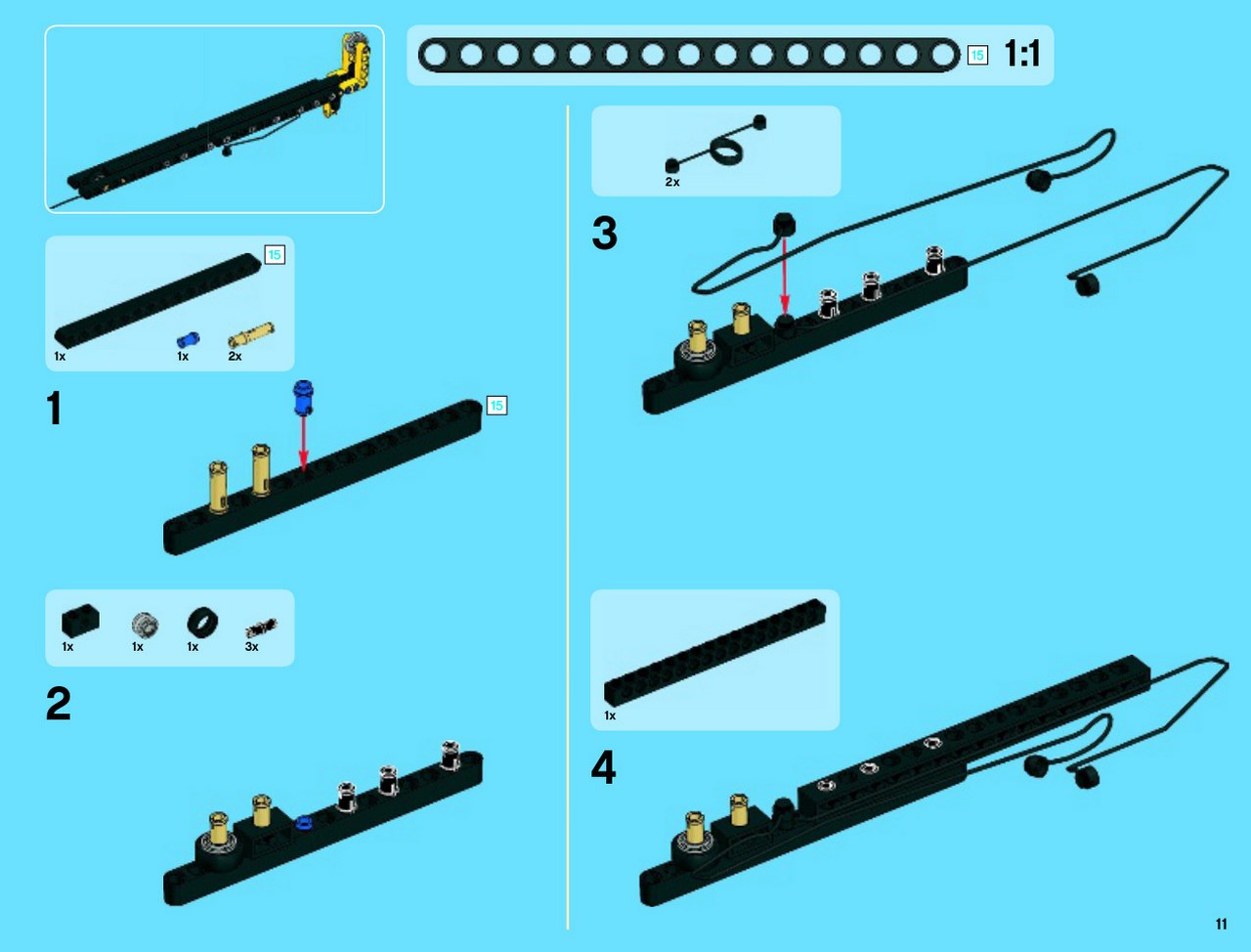 15 1:1

15

1x 1x 2x

1

15

1x 1x 1x 3x

2

2x

3

1x

4

11