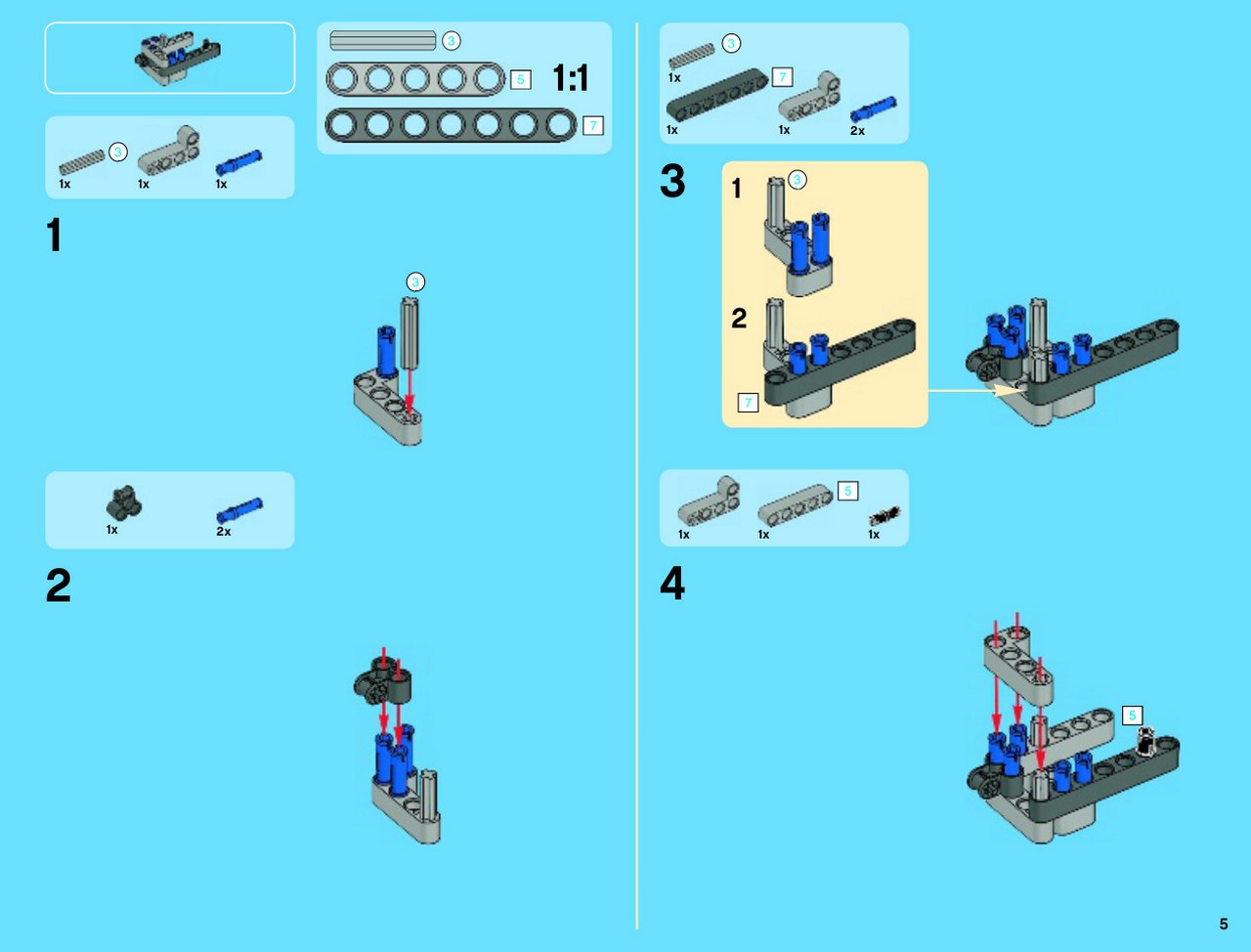 3
5
1:1
7

3
1x 1x 1x

1

3

1x 2x

2

3
1x
7
1x 1x 2x

3

1
3

2

7

5
1x 1x 1x

4

5

5