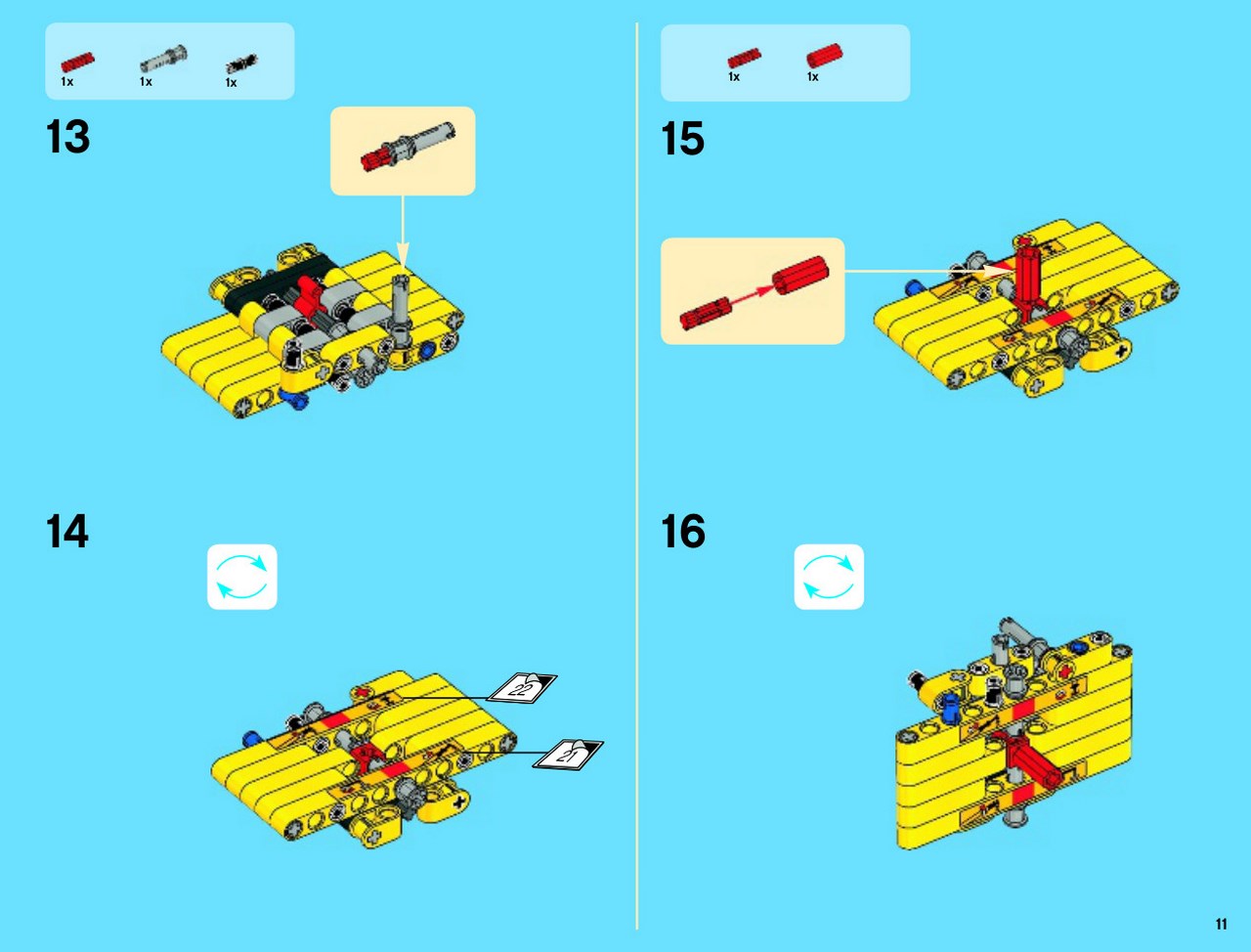 1x
1x
1x

13

14

22

21

1x
1x

15

16

11