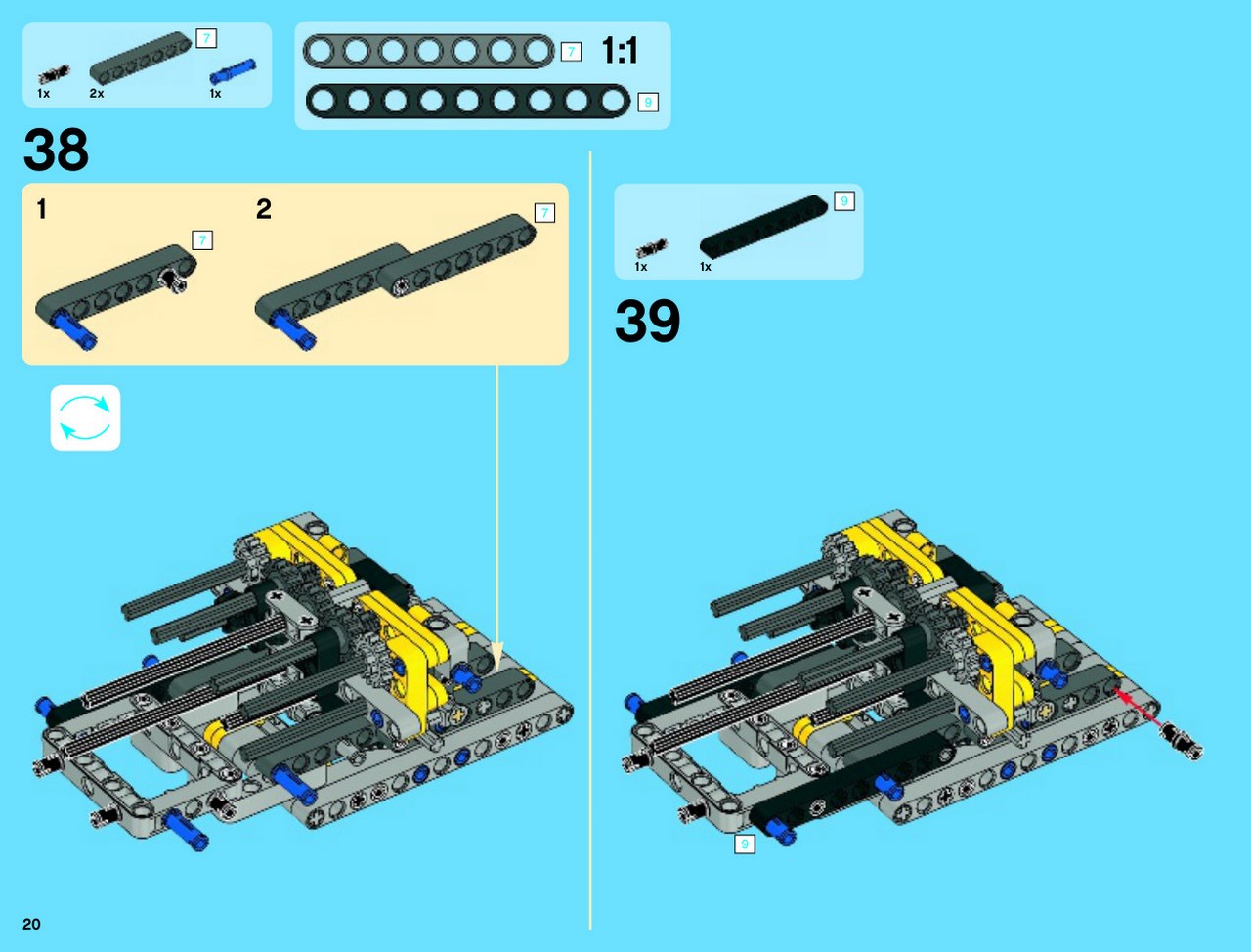 7
1x
2x
1x

7
1:1
9

38

1
7
2
7

9
1x
1x

39

9

20