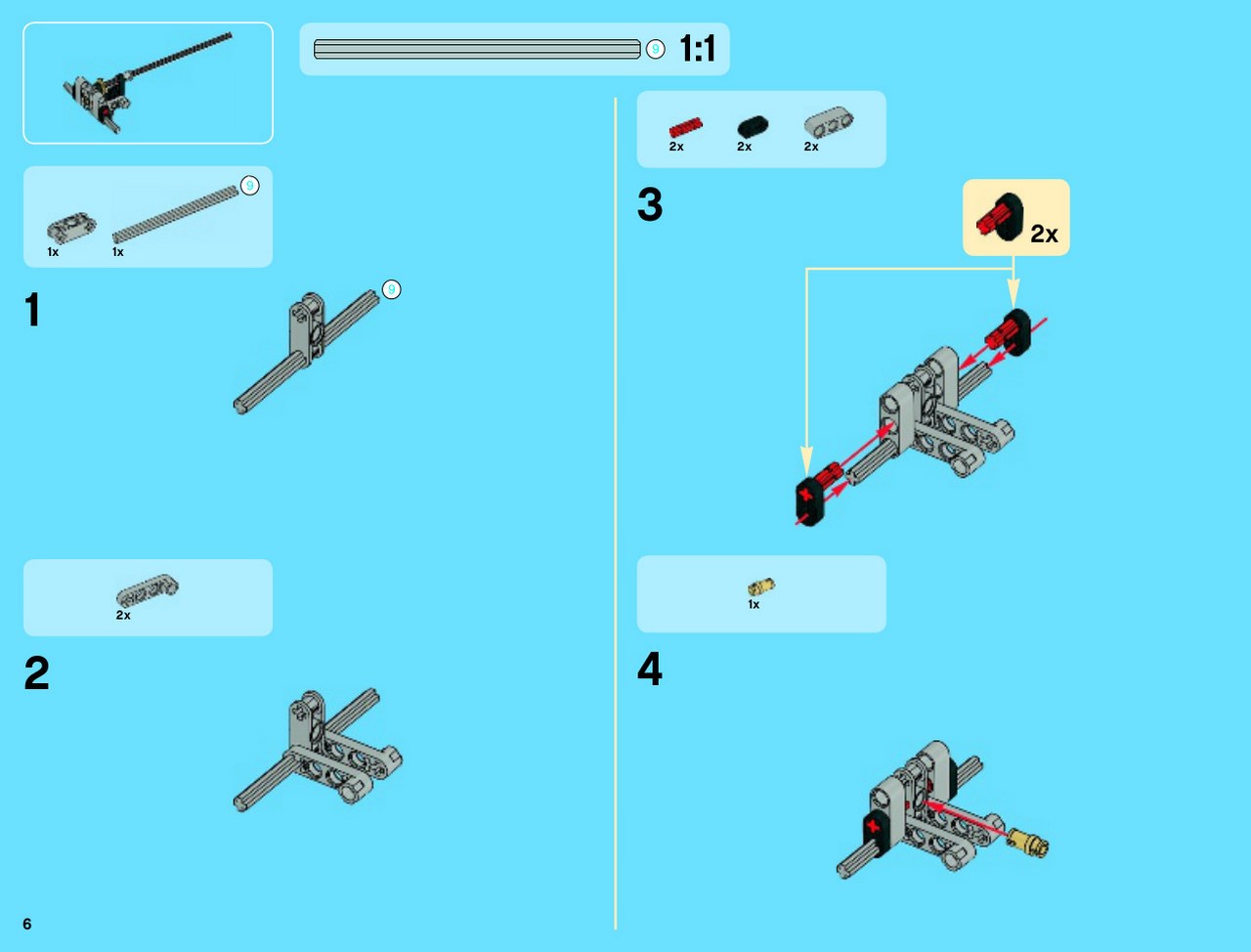 9 1:1

9
1x 1x

1

9

2x

2

2x 2x 2x

3

2x

1x

4

6