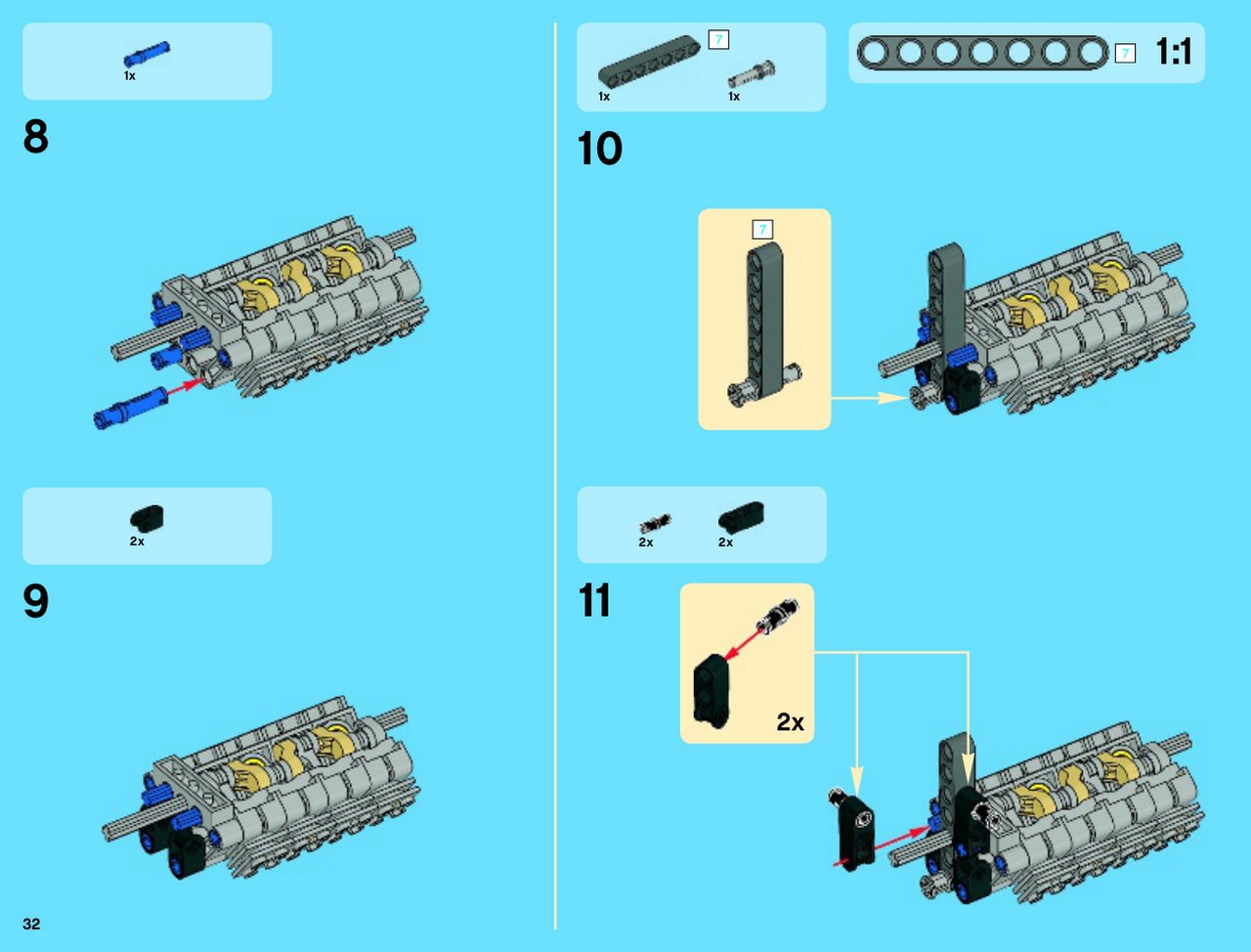 1x

8

2x

9

32

7

1x

1x

7

1:1

10

7

2x

2x

11

2x