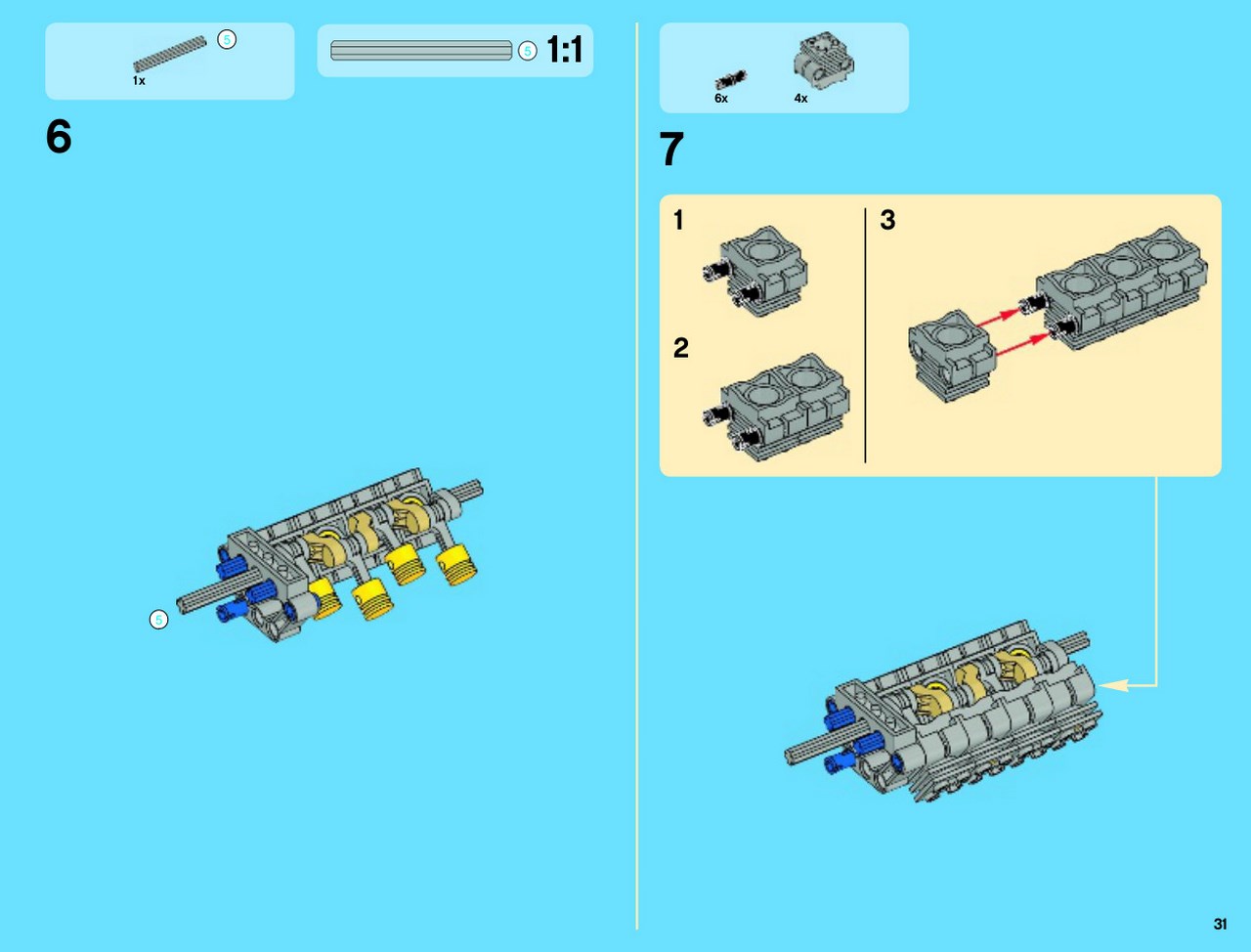 5
1x

5 1:1

6

5

6x 4x

7

1

2

3

31