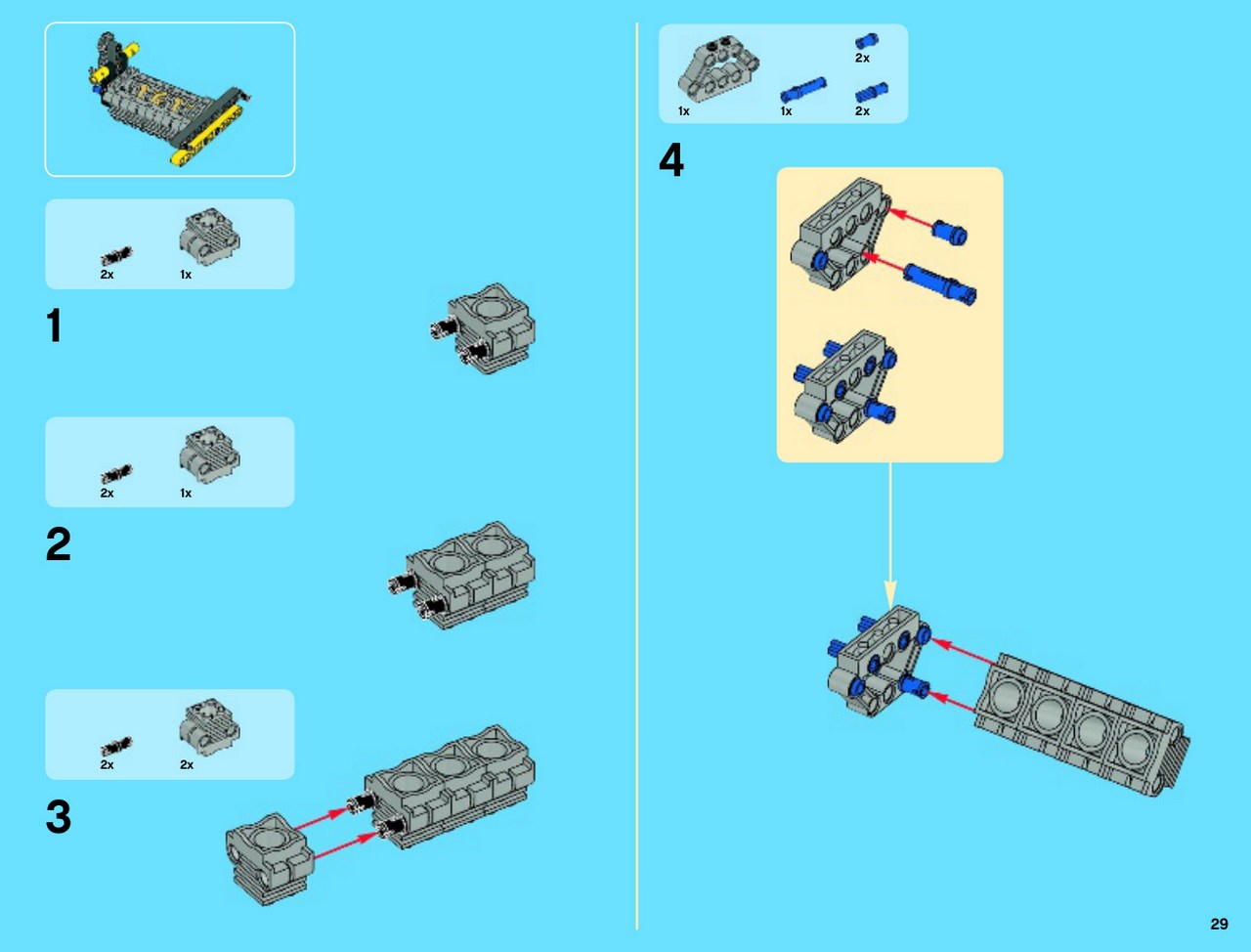 2x 1x

1

2x 1x

2

2x 2x

3

2x

1x 1x 2x

4

29