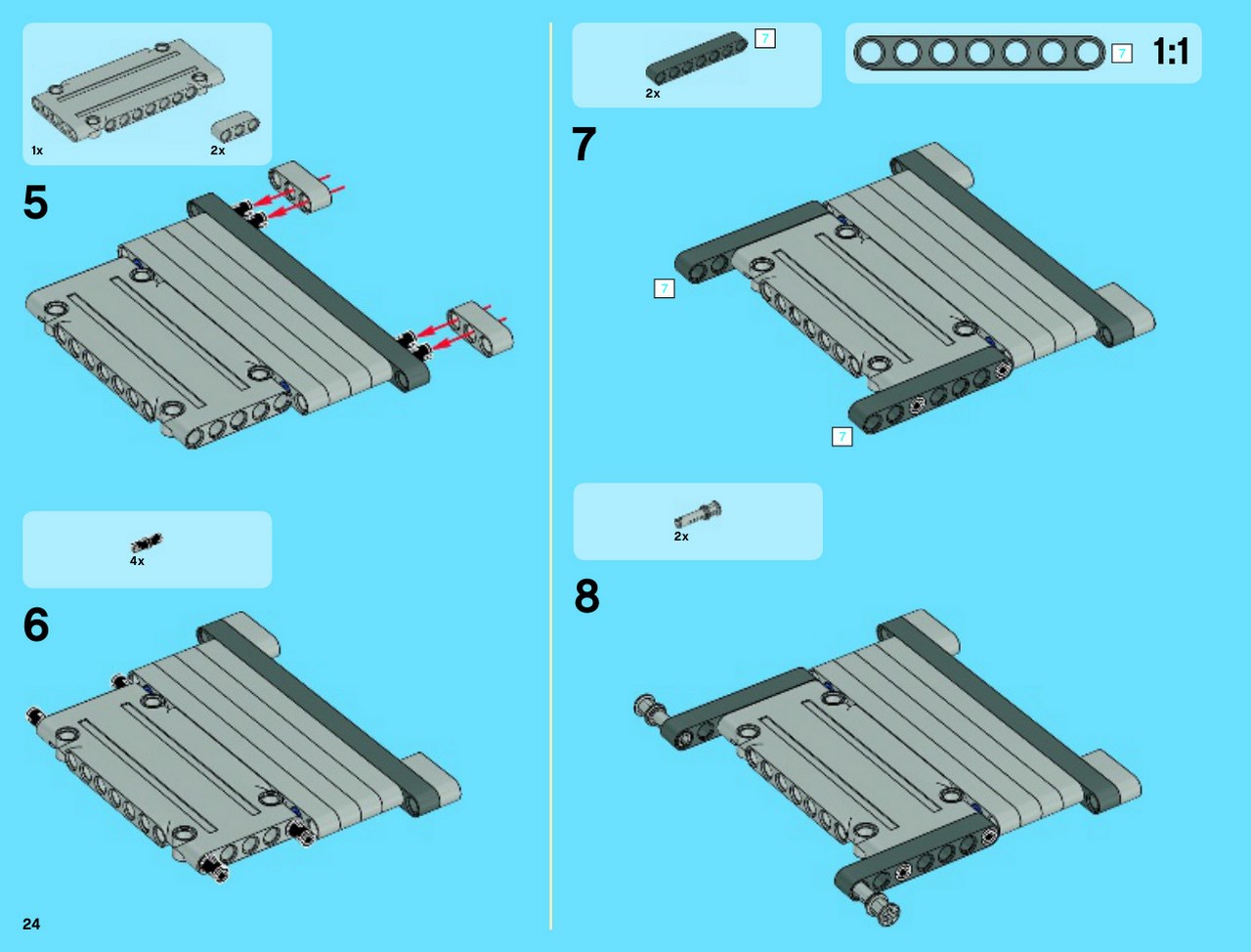 1x

2x

5

4x

6

24

7

2x

7

1:1

7

7

7

2x

8