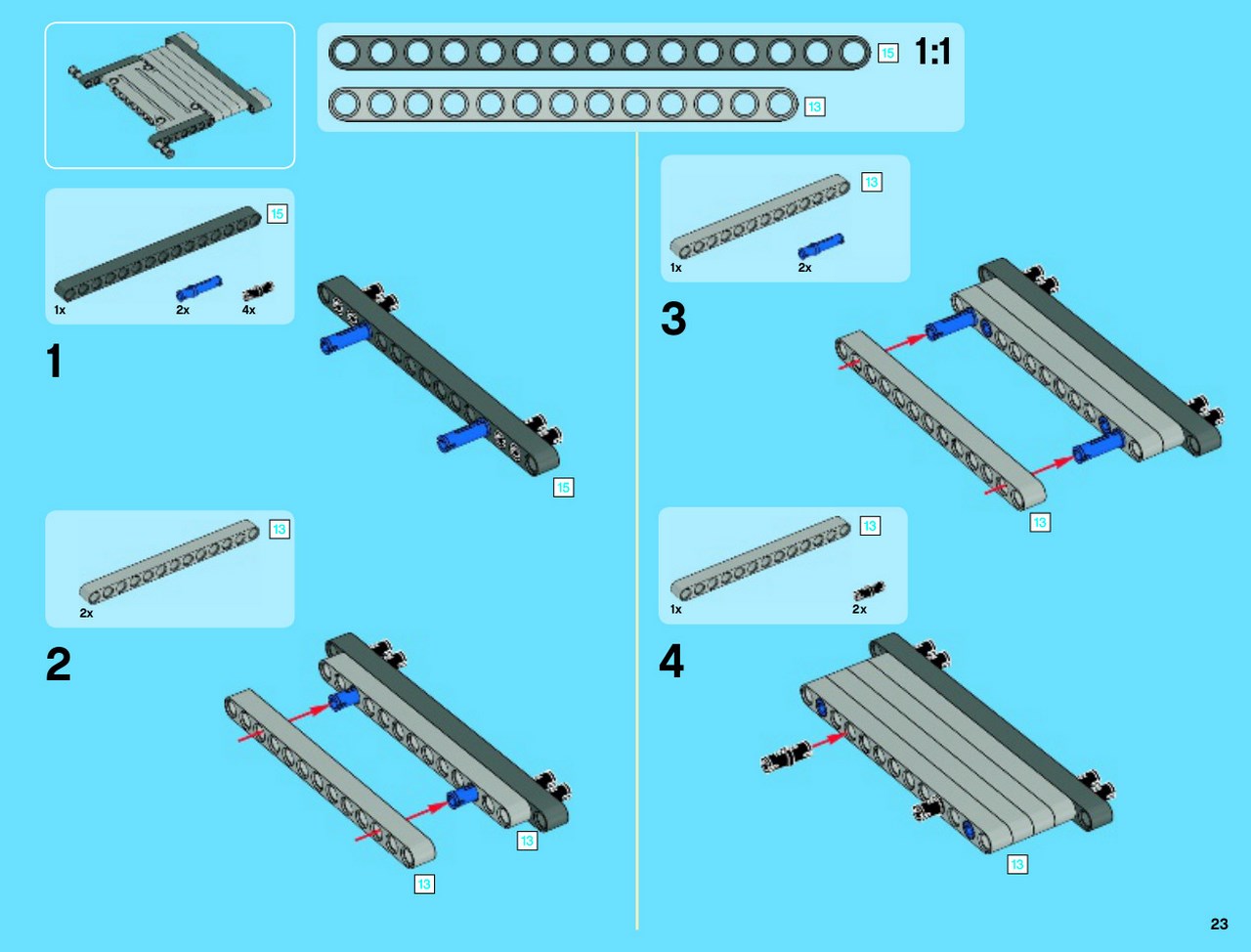 15 1:1
13

15
1x 2x 4x

1

15

13
2x

2

13

13

13
1x 2x

3

13

13
1x 2x

4

13

23