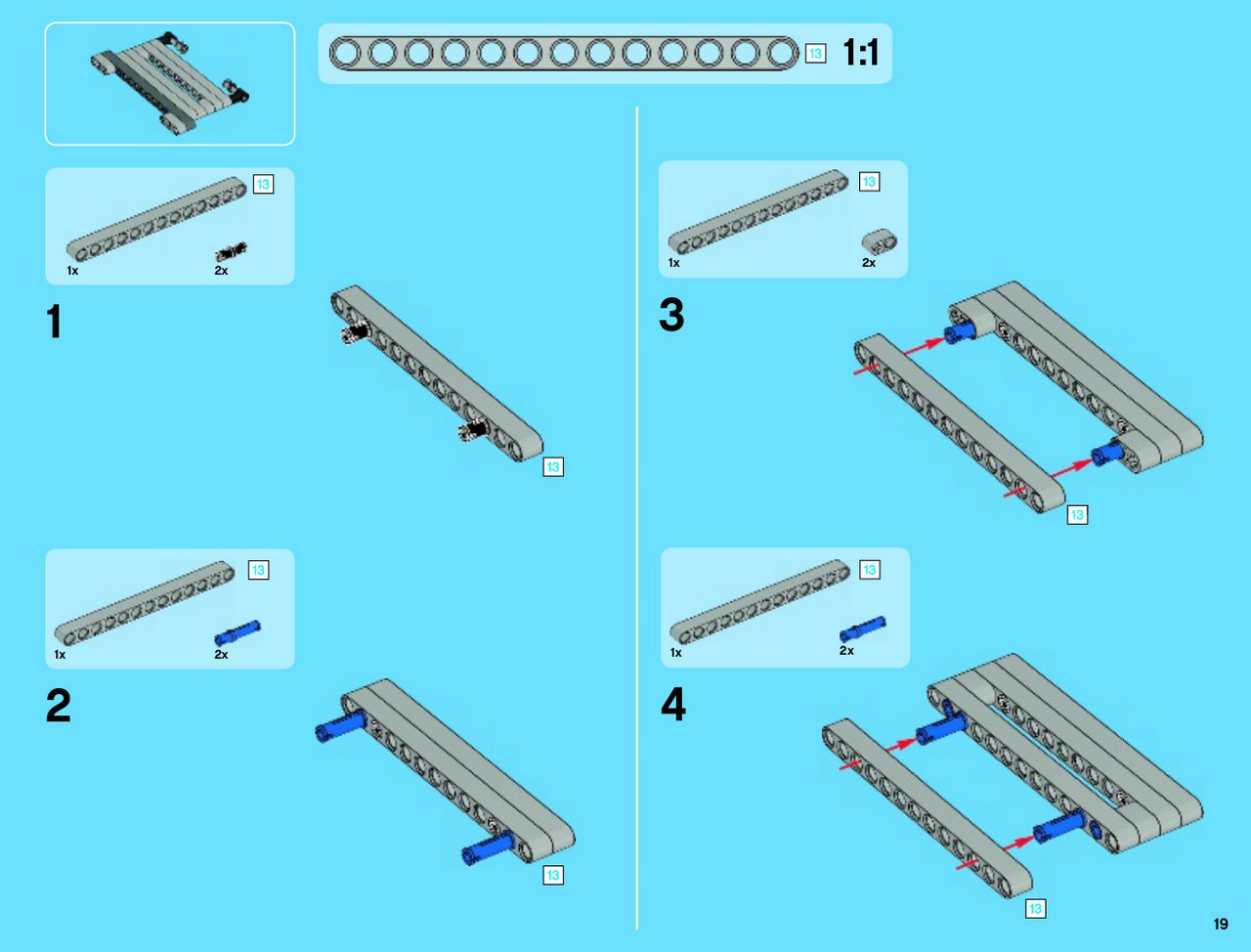 13 1:1

13
1x 2x

1

13

13
1x 2x

2

13

13
1x 2x

3

13

13
1x 2x

4

13

19