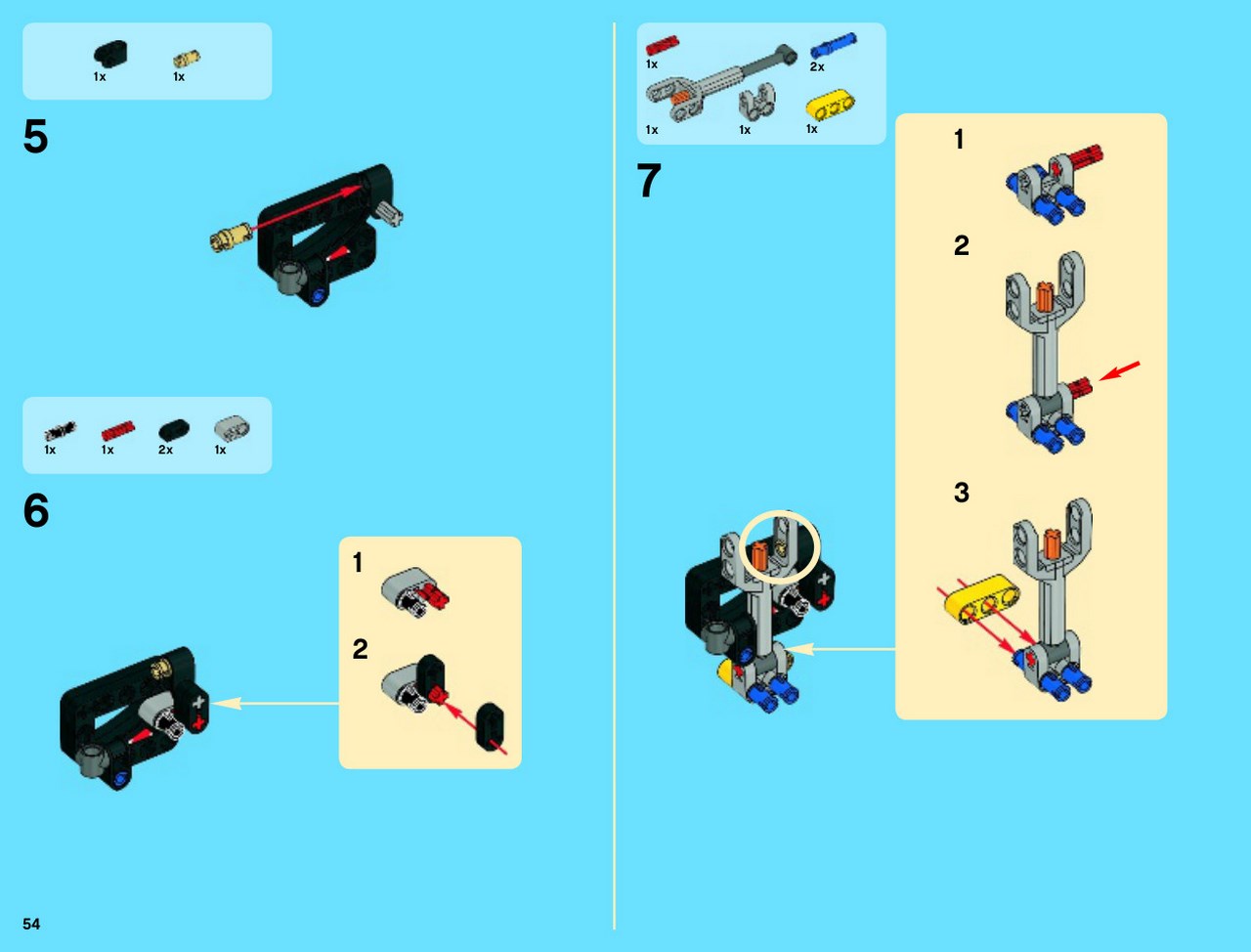 1x 1x

5

1x 1x 2x 1x

6

1
2

54

1x 2x
1x 1x 1x

7

1
2
3