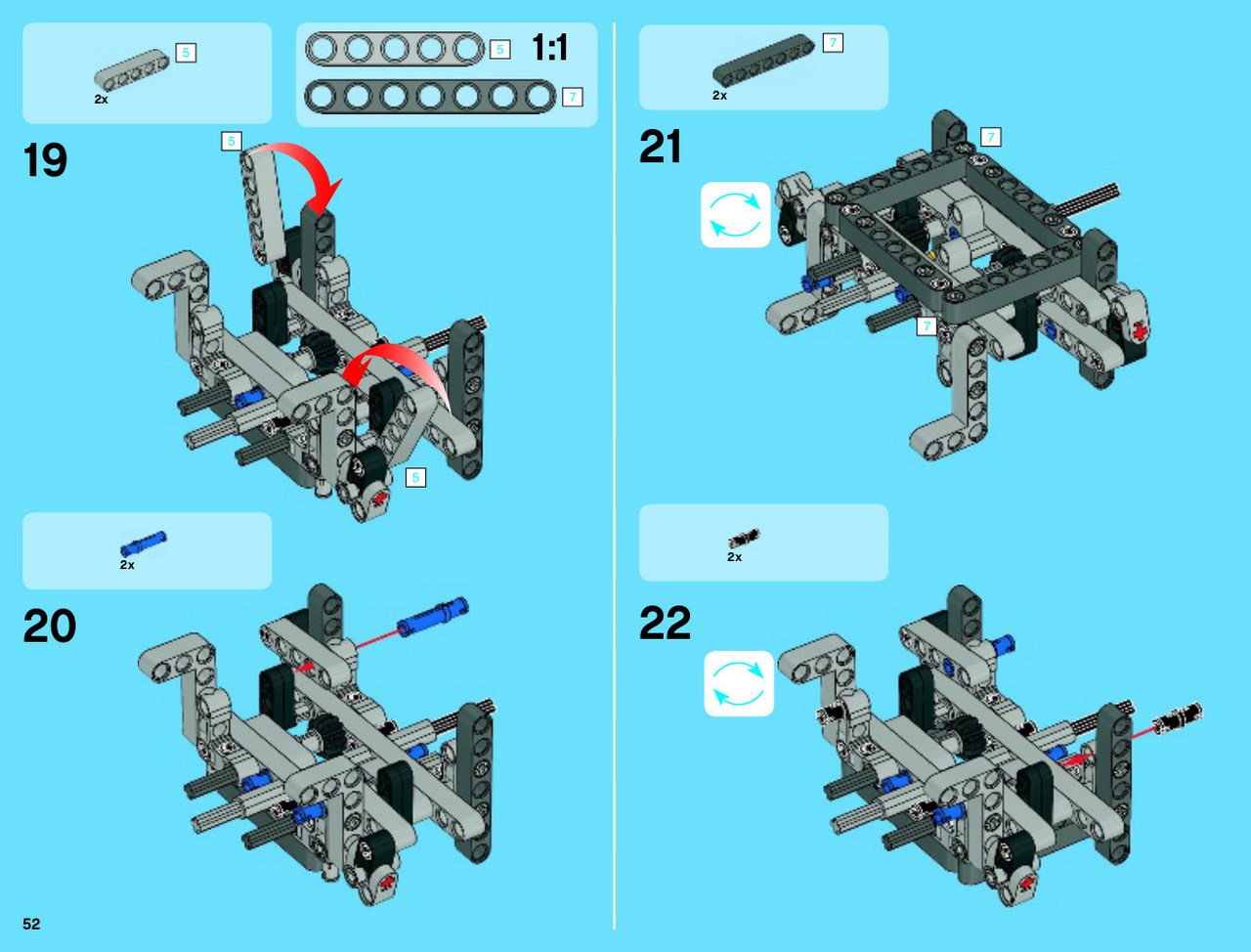 5
2x

5
1:1
7

19

5

5

2x

20

7
2x

21

7

7

2x

22

52