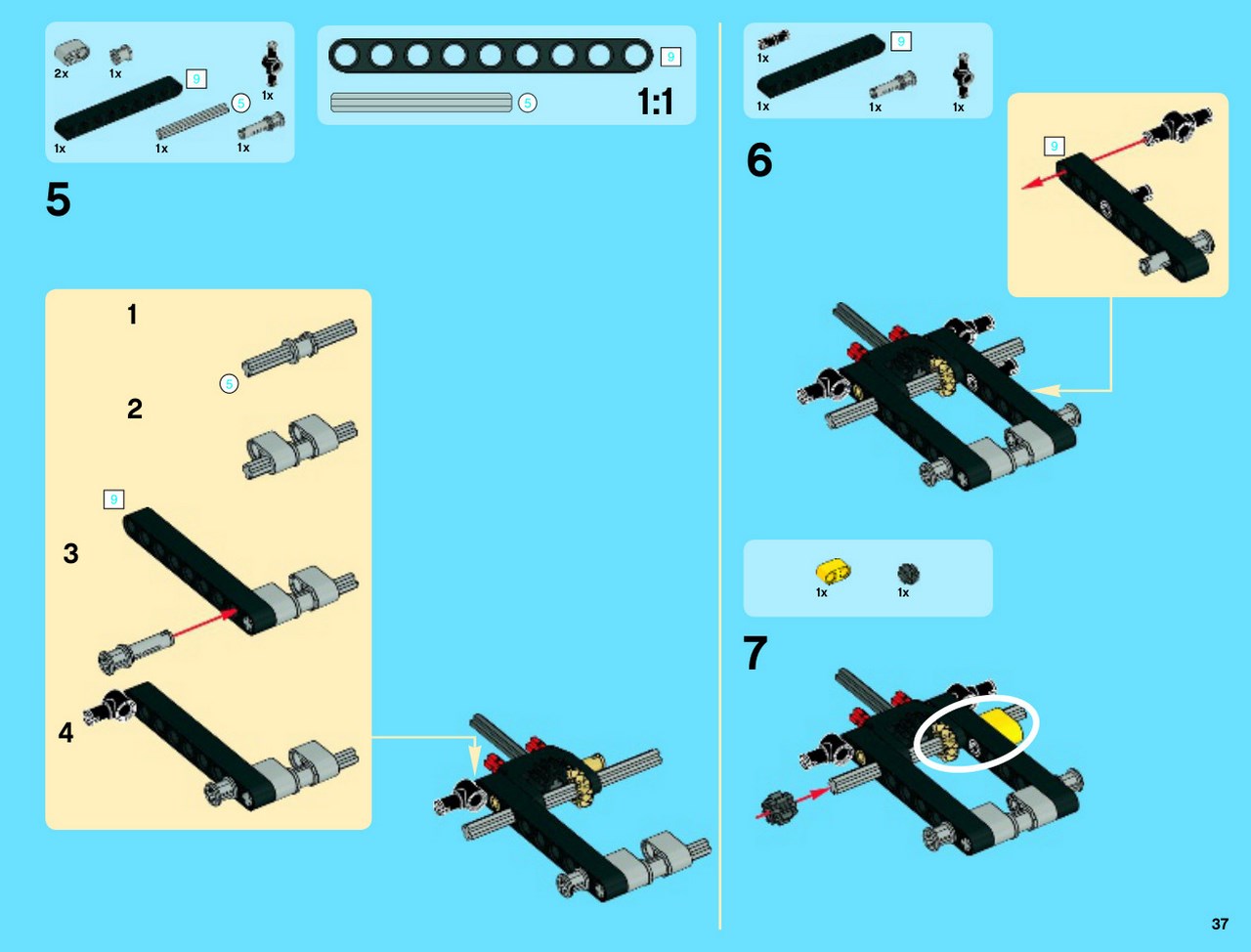 2x
1x
9
1x
5
1x
1x
1x

9
5
1:1

5

1
5
2
9
3
4

1x
9
1x
1x
1x

6

9

1x
1x

7

37