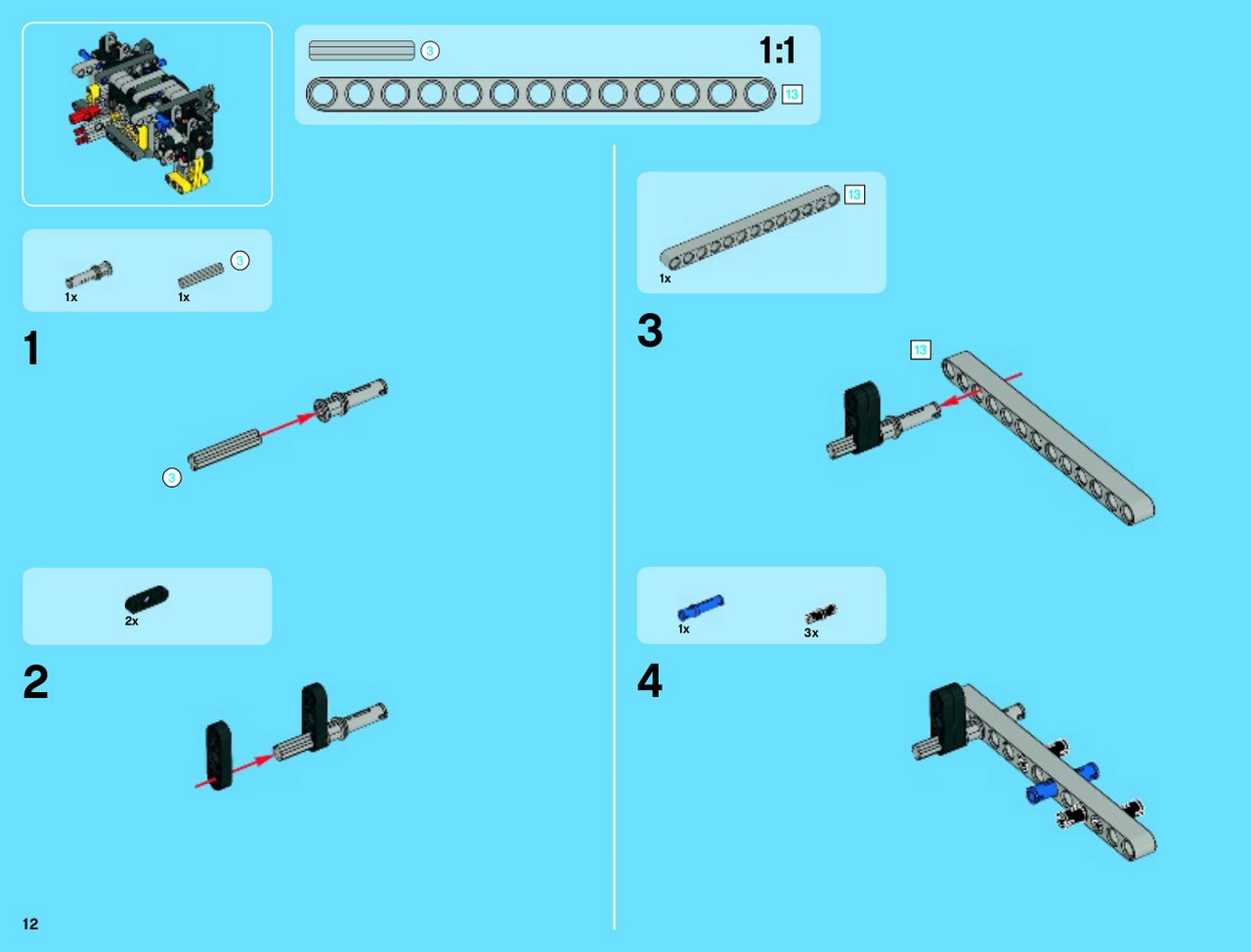 3

1:1

13

3

1x 1x

1

3

2x

2

13

1x

3

13

1x 3x

4

12