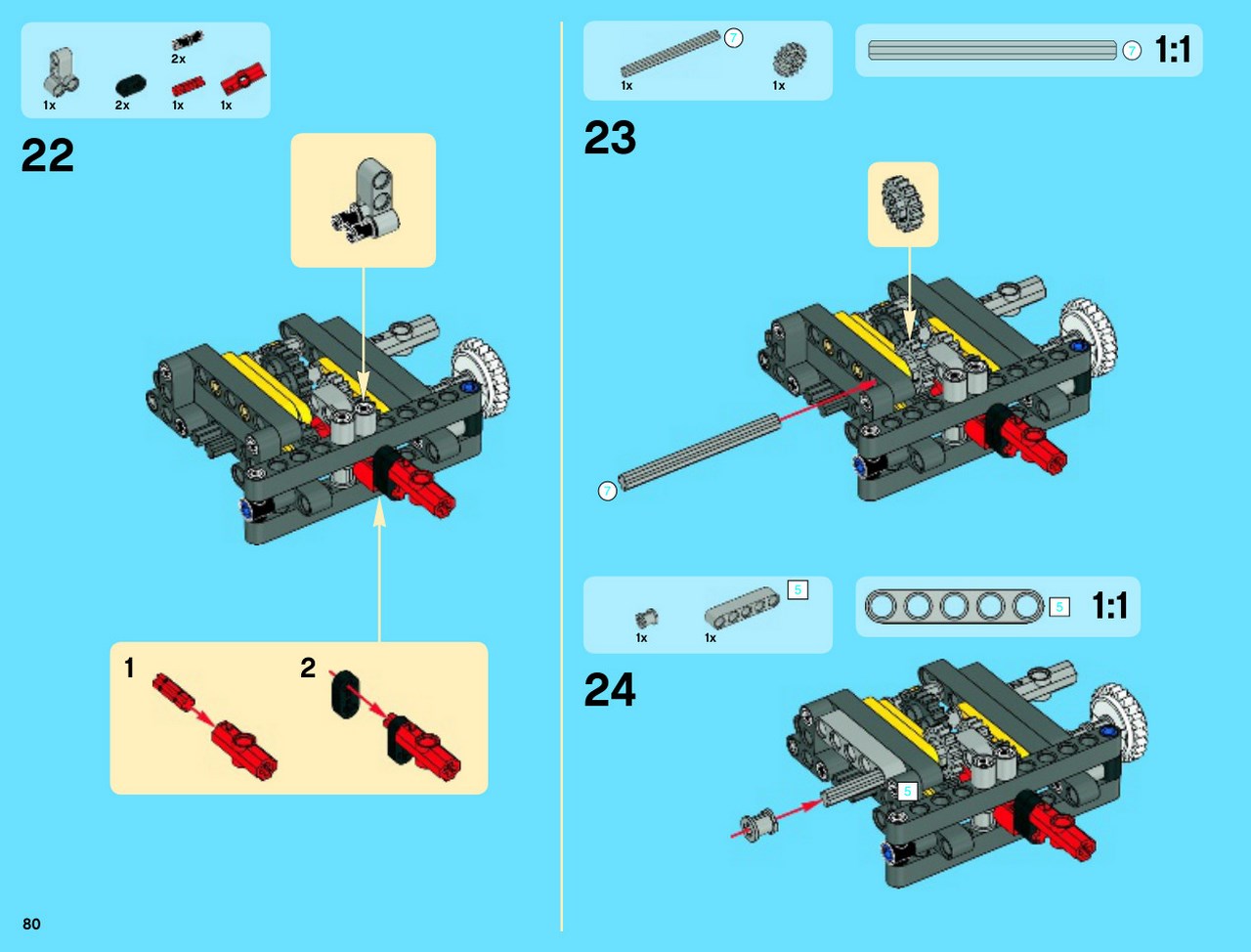 2x
1x
2x
1x
1x

22

1
2

80

7
1x
1x

7
1:1

23

7

5
1x
1x

5
1:1

24

5