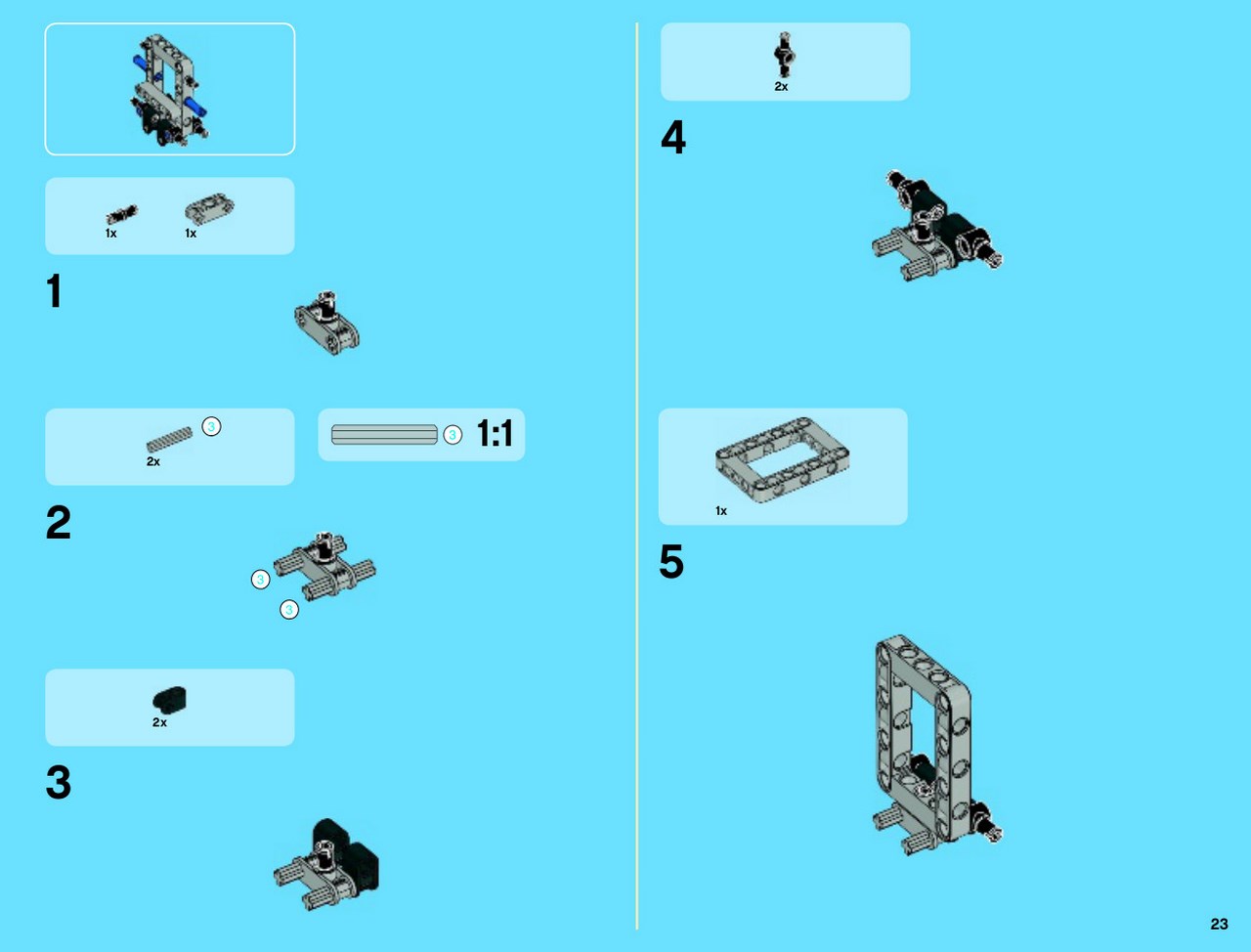 1x 1x

1

3
2x

3 1:1

2

3
3

2x

3

2x

4

1x

5

23