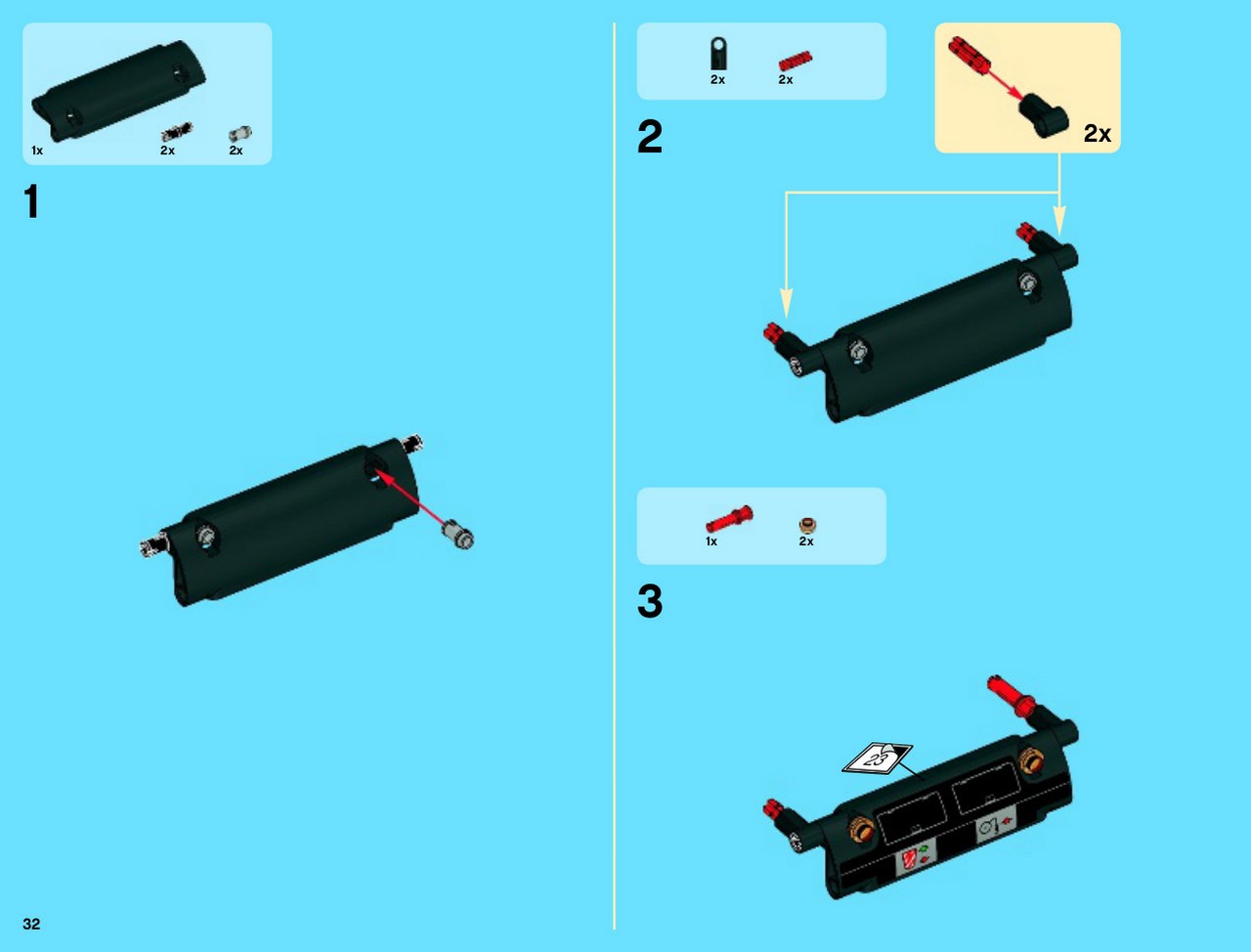 1x
2x
2x

1

2x
2x

2

2x

1x
2x

3

23

32