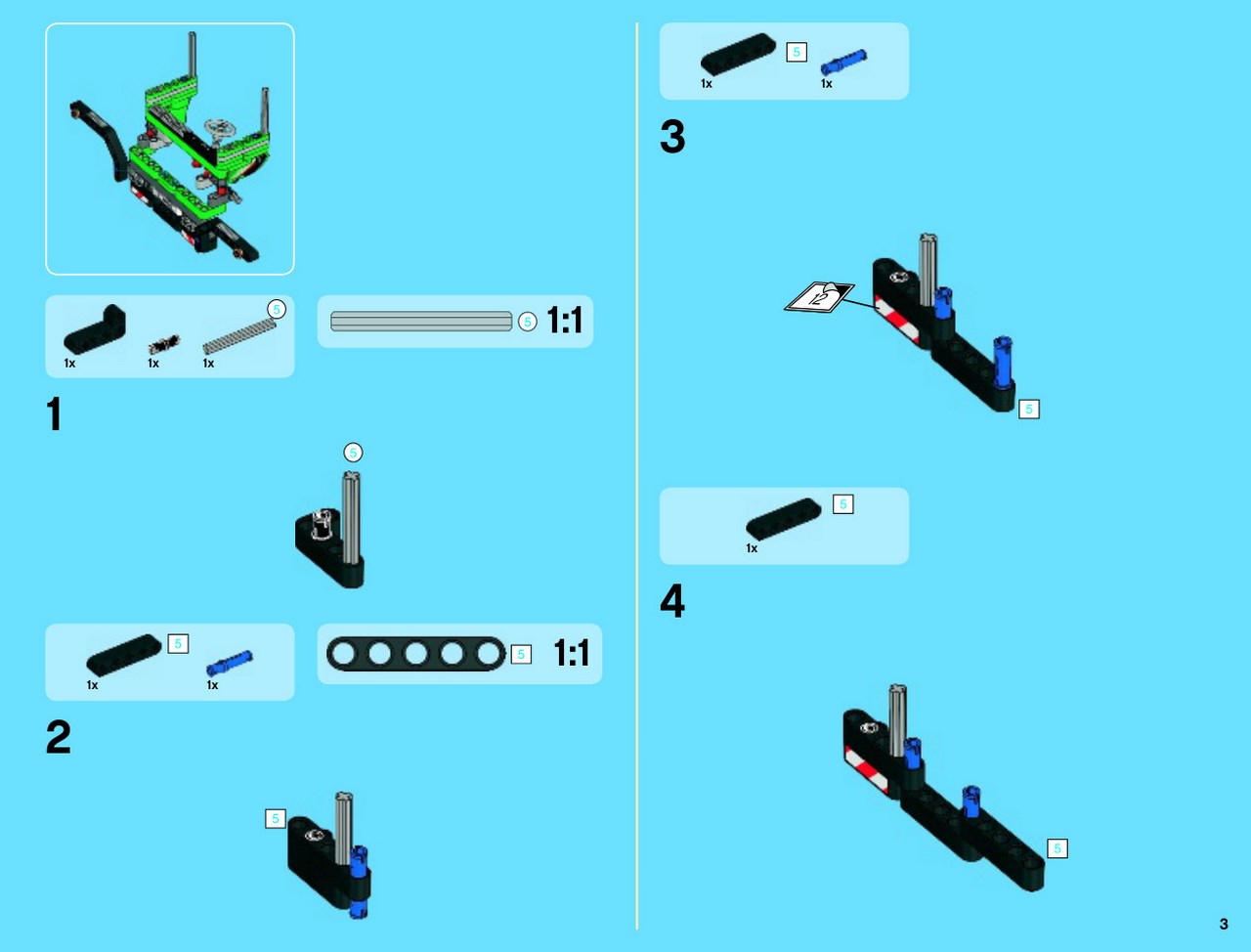 1x 1x 1x 5

5 1:1

1

5

1x 5 1x

5 1:1

2

5

1x 5 1x

3

12

5

1x 5

4

5

3