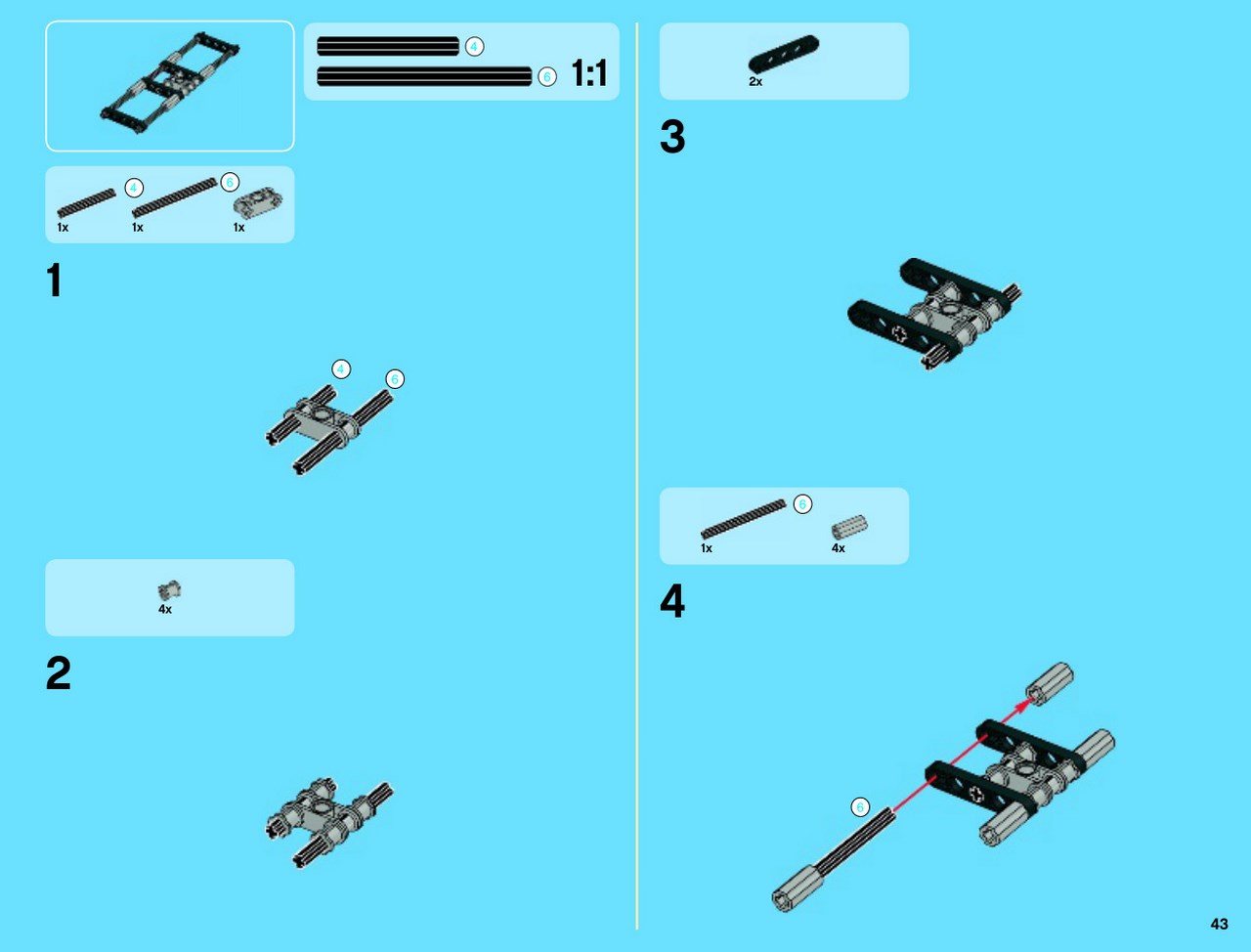 4
6
1:1

4
6
1x
1x
1x

1

4
6

4x

2

2x

3

6
1x
4x

4

6

43