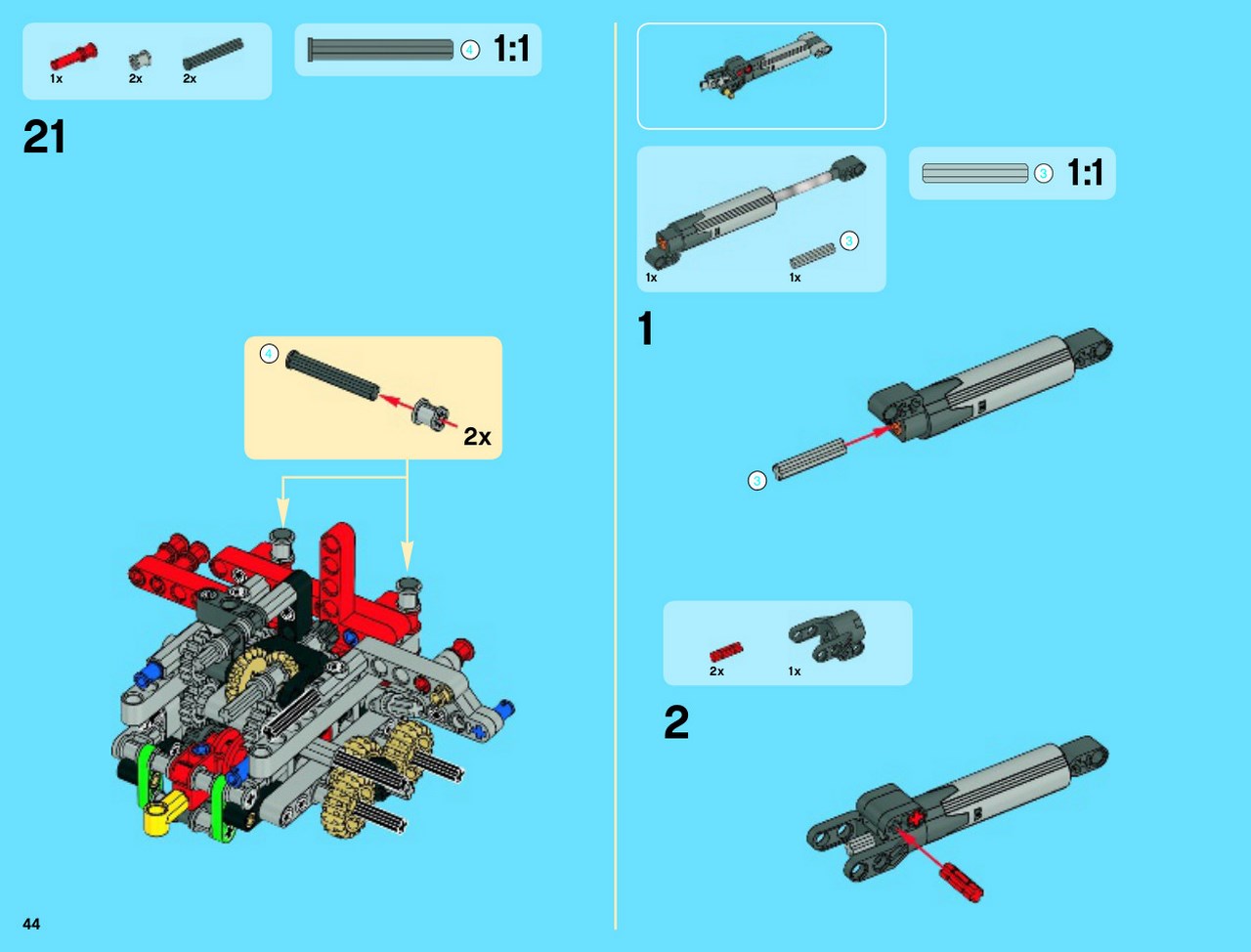 1x 2x 2x

4 1:1

21

4

2x

44

3 1:1

3

1x 1x

1

3

2x 1x

2