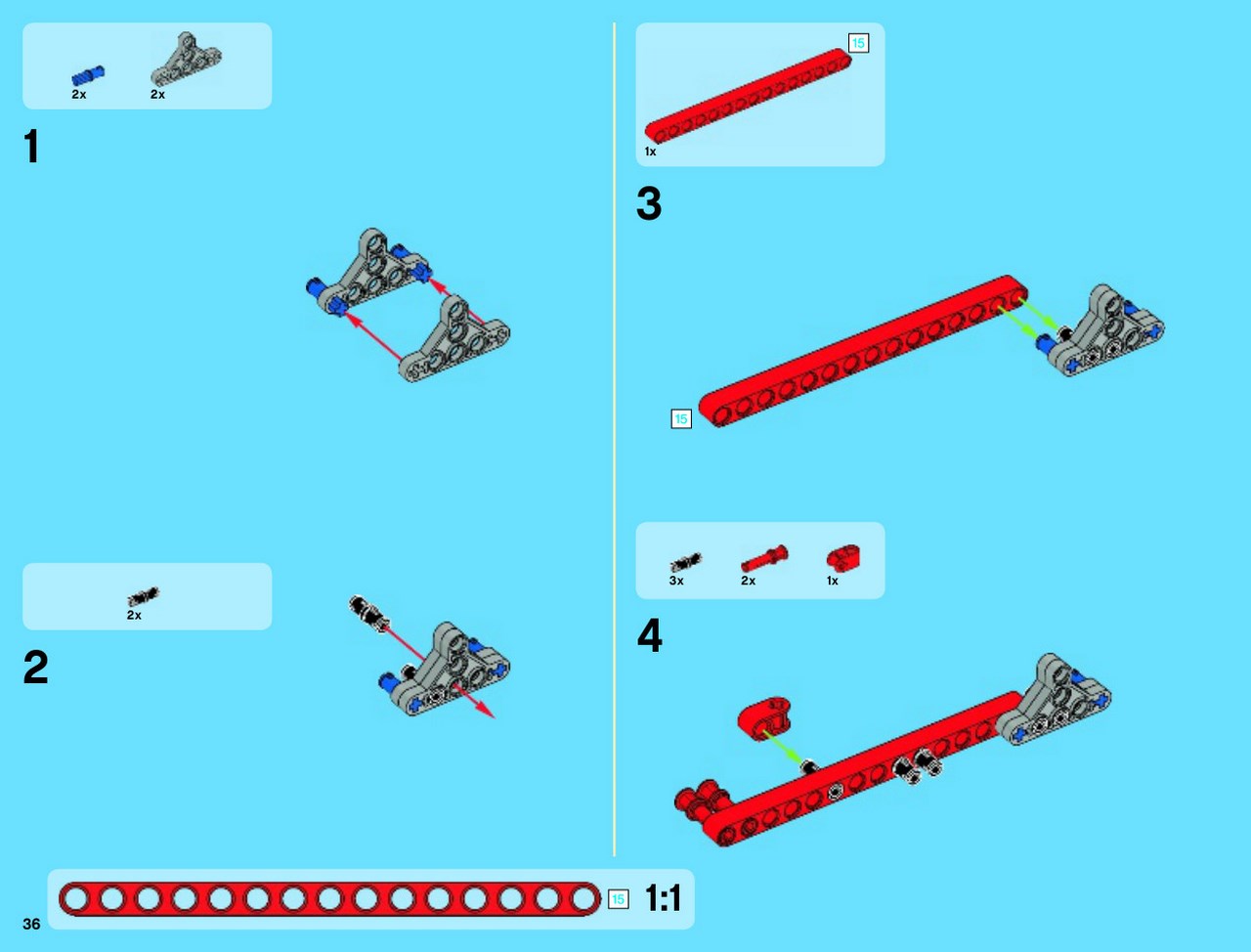 2x 2x

1

2x

2

15

1x

3

15

3x 2x 1x

4

15 1:1

36