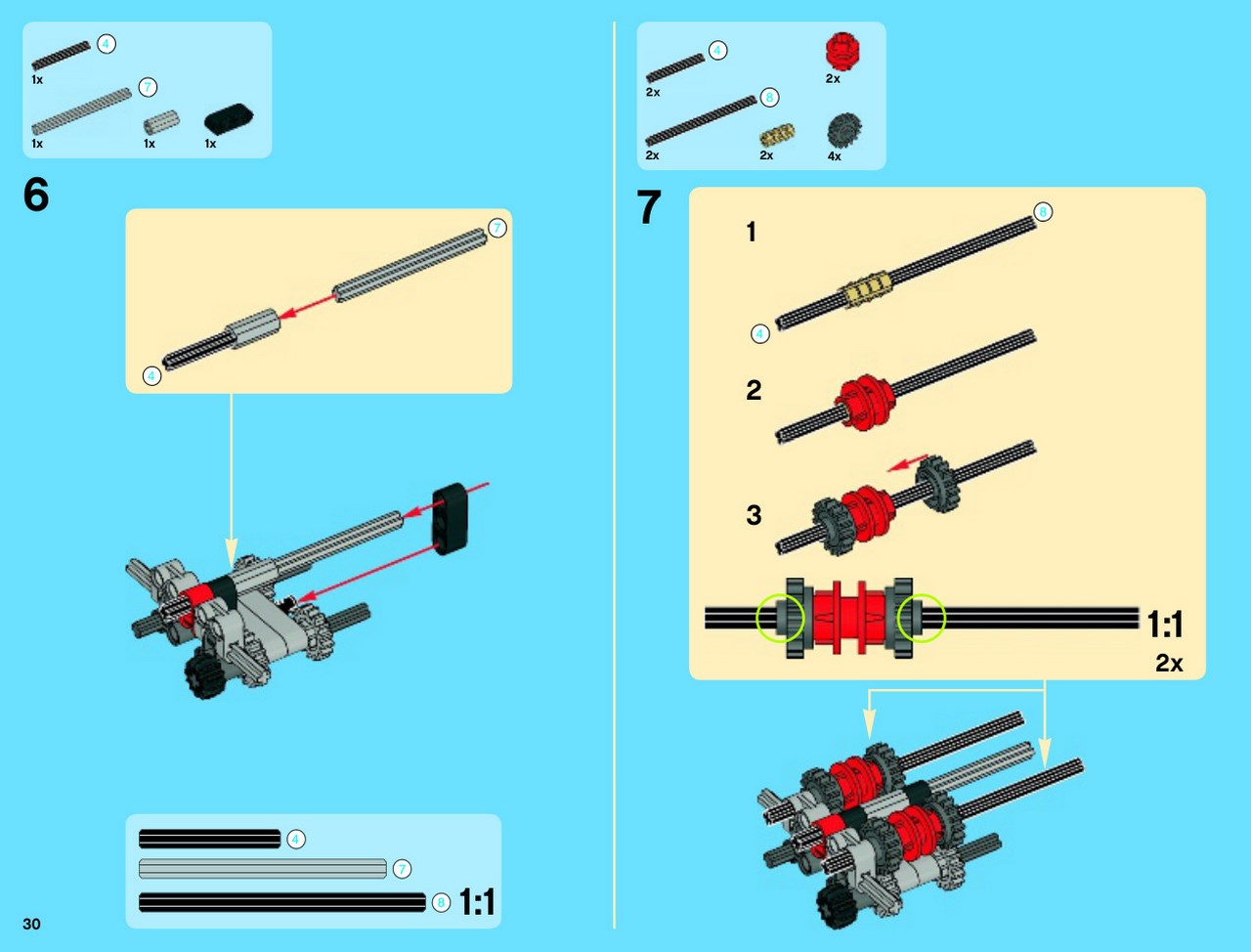 4
1x
7
1x
1x
1x

6

7
4

4
7
8
1:1

30

4
2x
2x
8
2x
2x
4x

7

1
8
4
2
3
1:1
2x