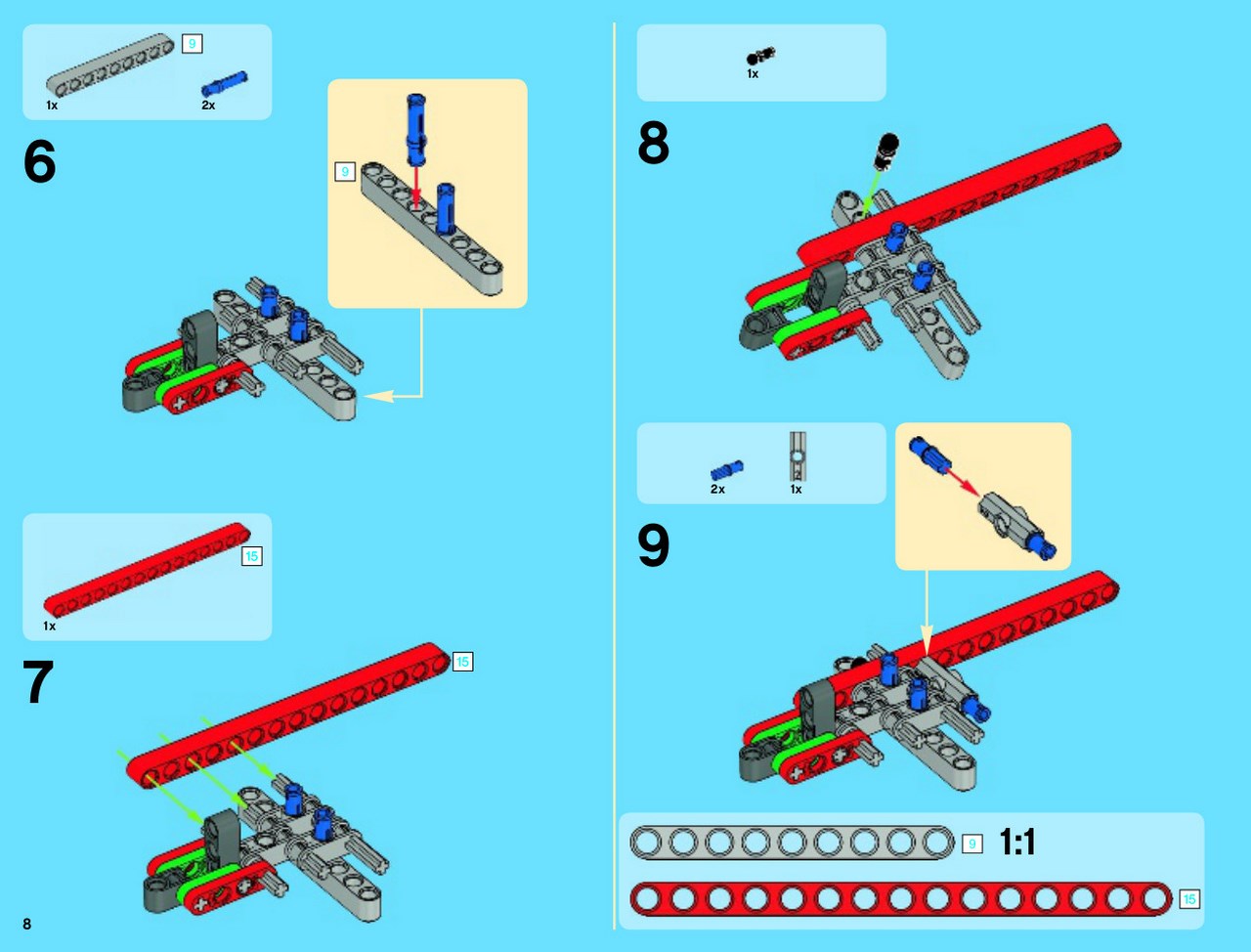 9
1x
2x

6

9

15
1x

7

15

8

1x

8

2x
1x

9

9
1:1
15