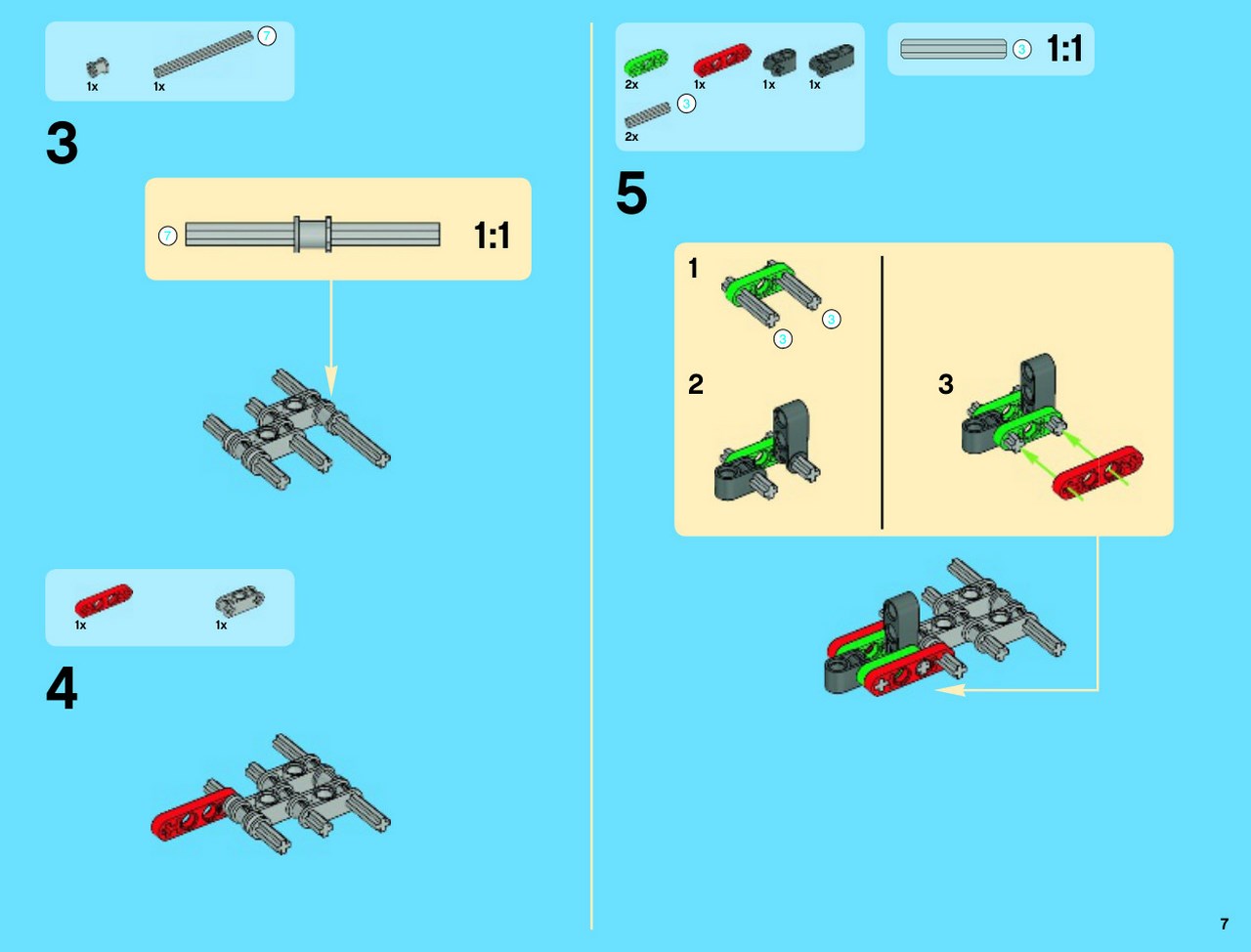 7
1x 1x

3

7 1:1

1x 1x

4

2x 1x 1x 1x
3
2x

3 1:1

5

1
3
3

2

3

7