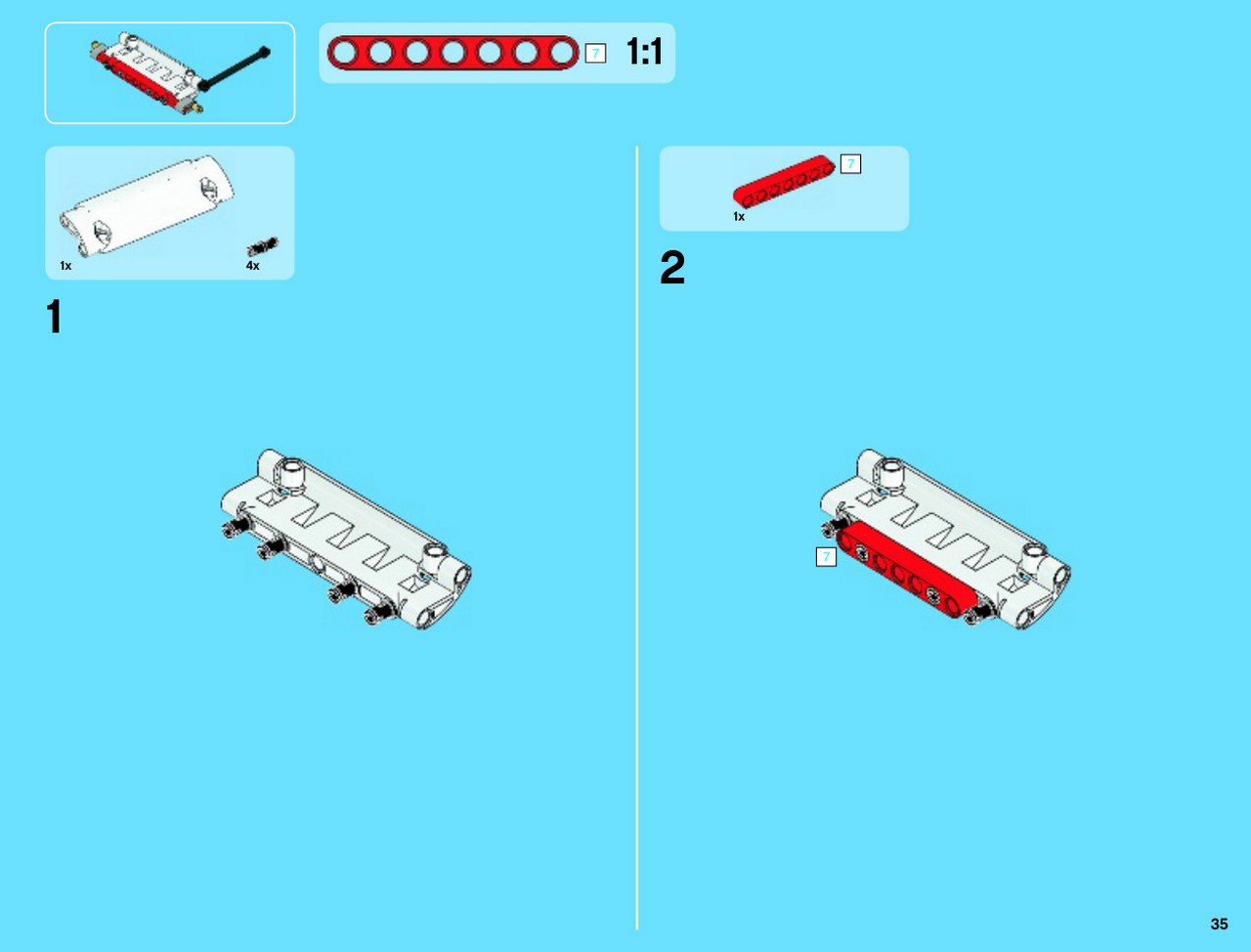 7 1:1

1x 4x

1

7

1x

2

7

35