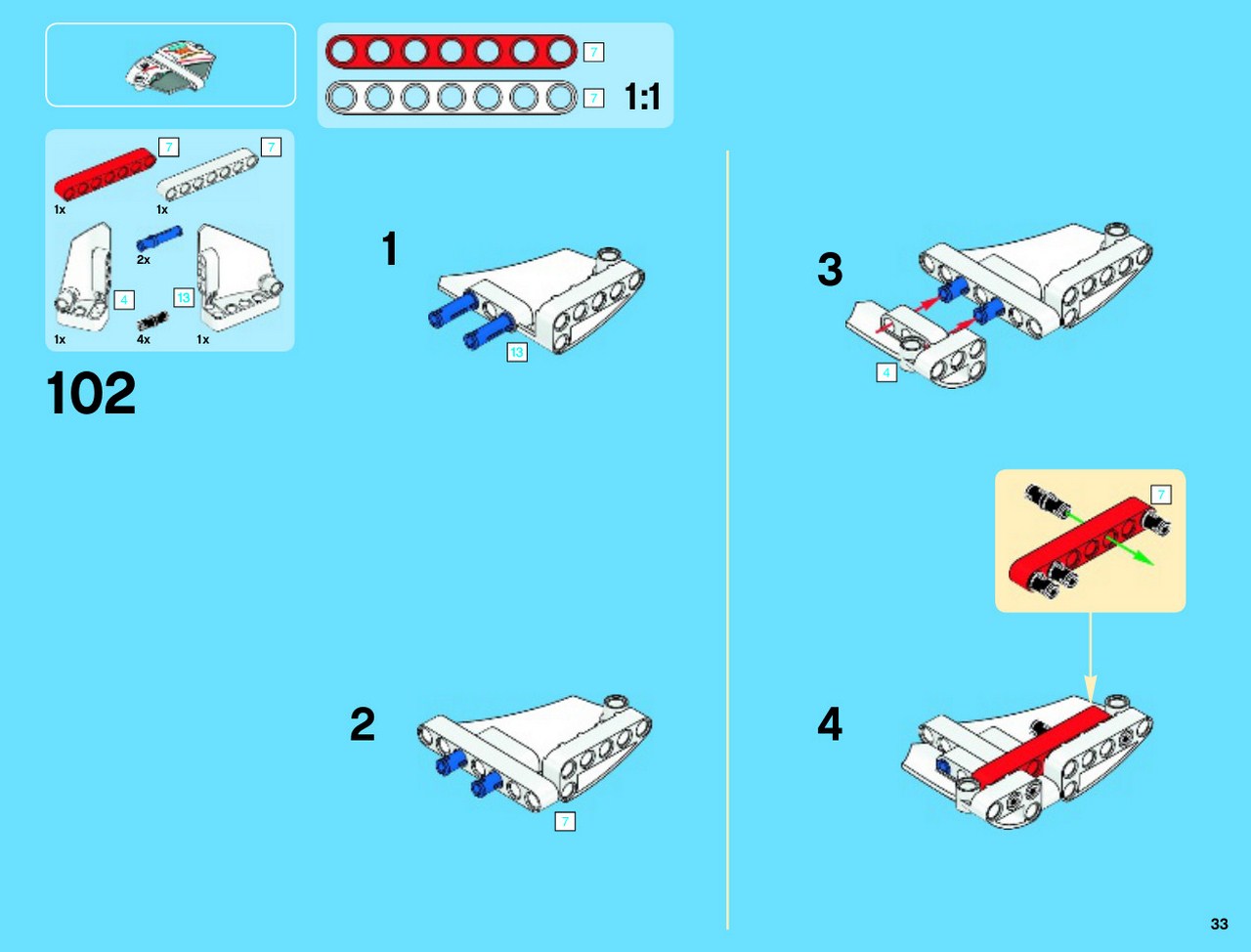 7
7
1:1

7
7
1x
1x
2x
4
13
1x
4x
1x

102

1
13

2
7

3
4

7

4

33