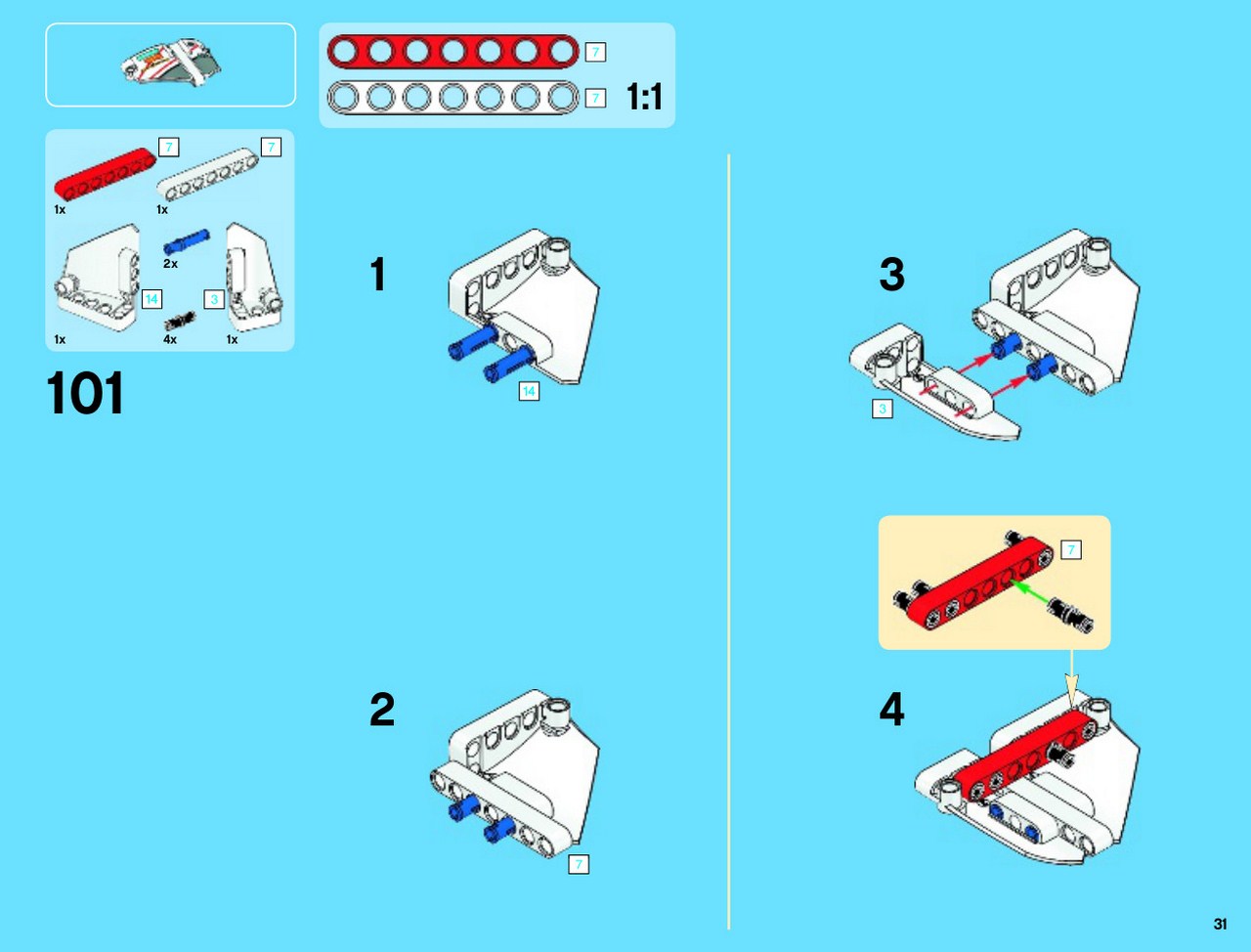 7
7
1:1

7
7
1x
1x
2x
14
3
1x
4x
1x

101

1
14

2
7

3
3

7
4

31