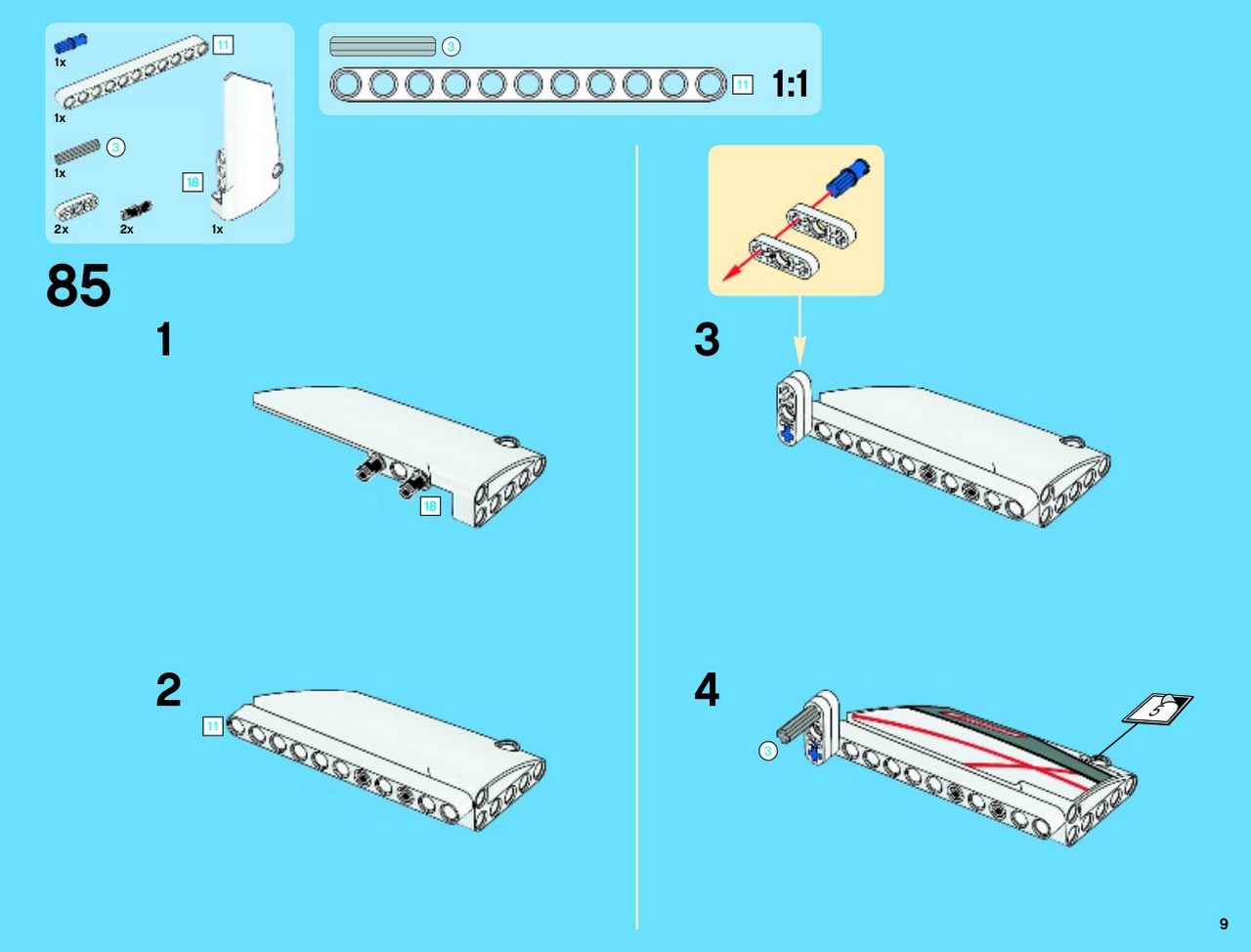 1x
11
1x
3
1x
18
2x
2x
1x

3
11
1:1

85
1
18
2
11
3
4
3
5

9