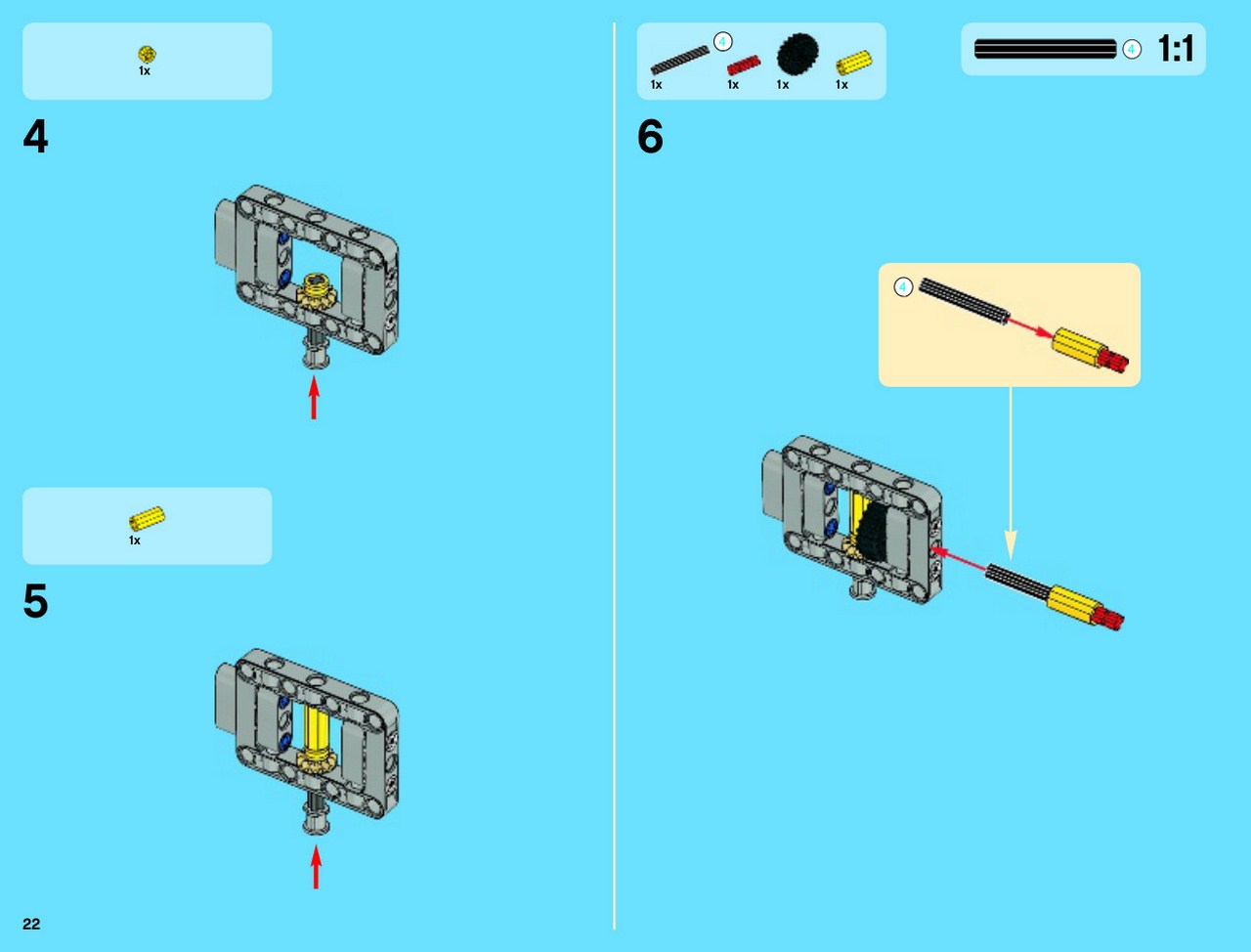 1x

4

1x

5

22

4
1x 1x 1x 1x

4 1:1

6

4