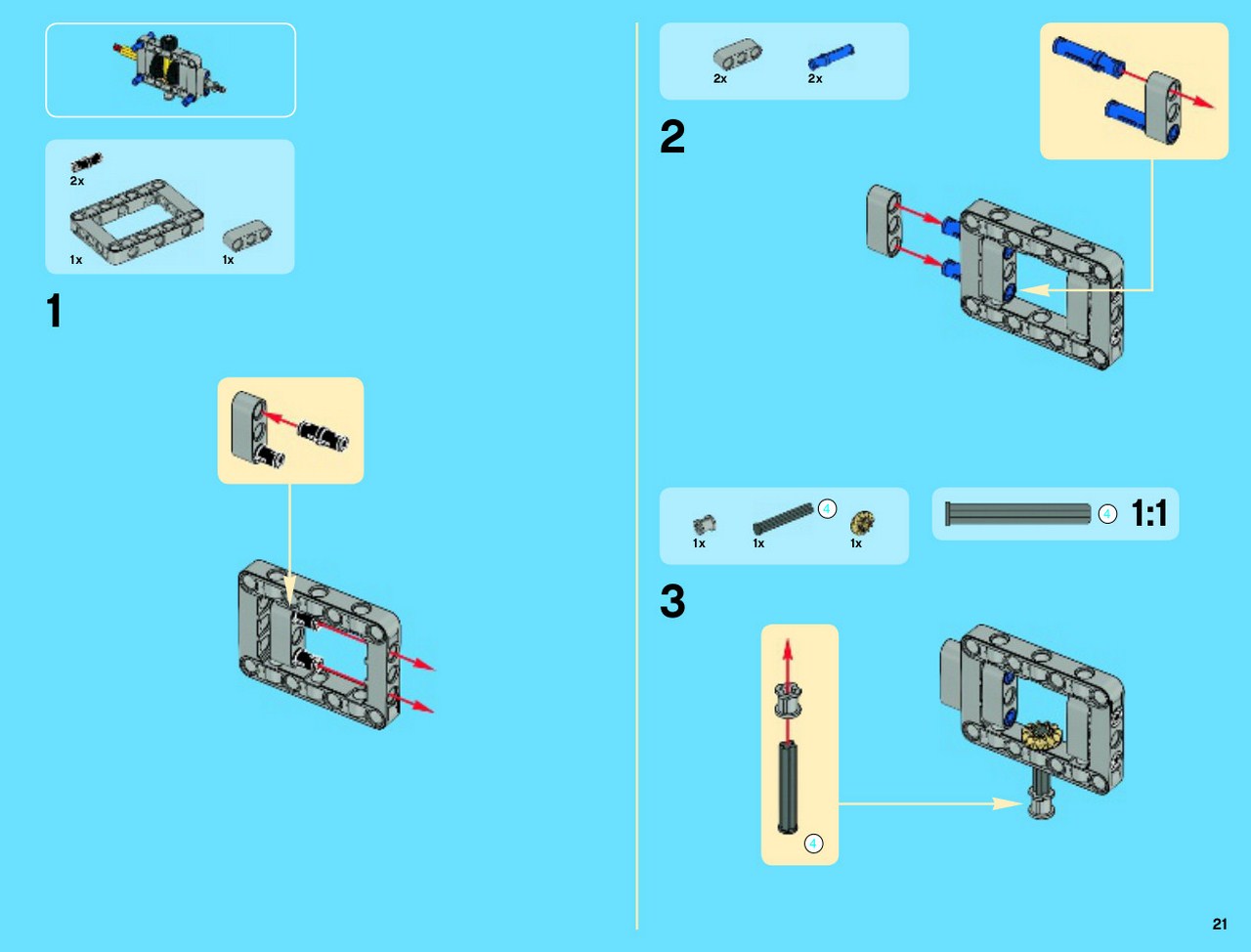 2x
1x
1x

1

2x
2x

2

1x
1x
4
1x

4
1:1

3

4

21