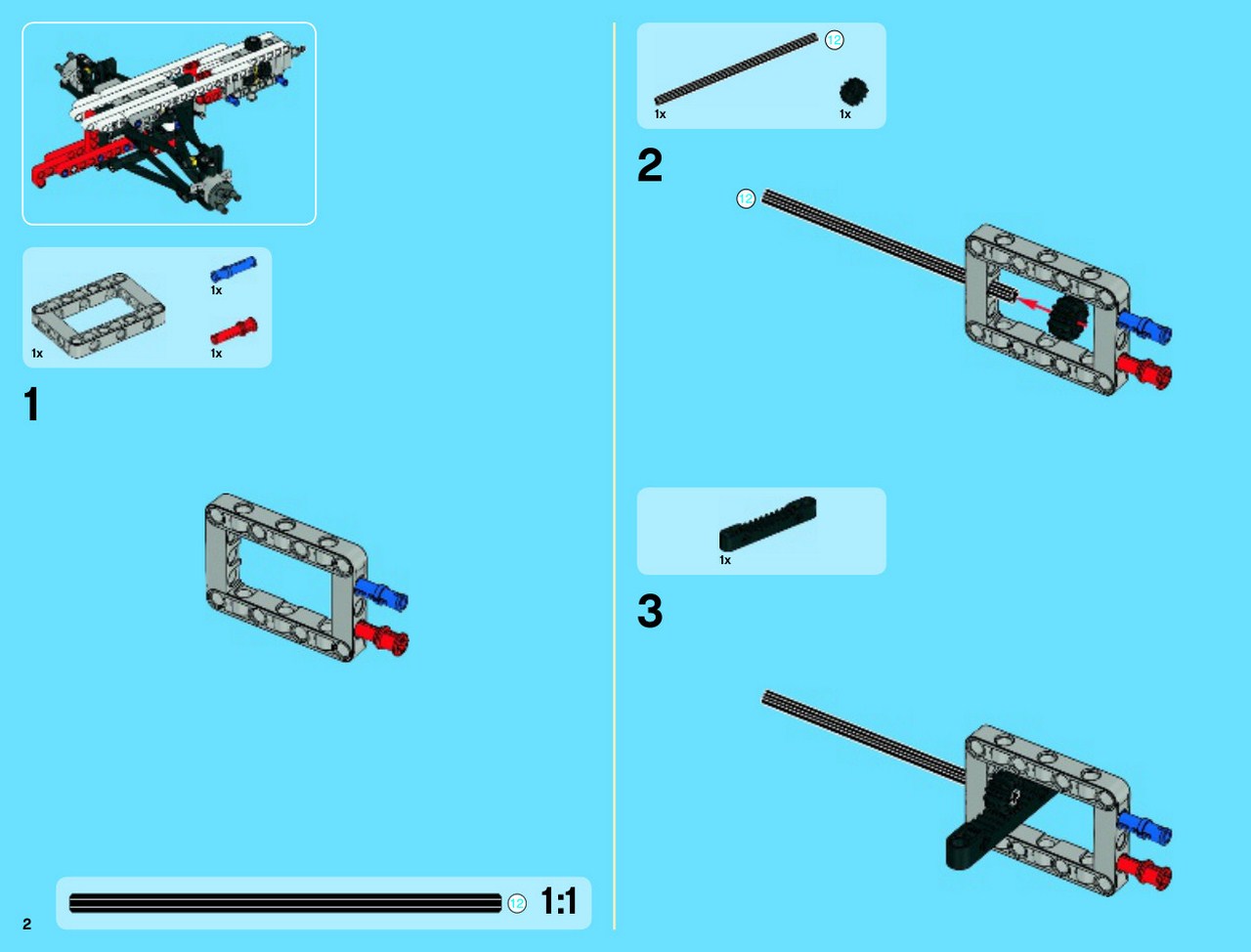 1x

1x

1x

1

12

1:1

2

12

1x

1x

2

12

1x

3