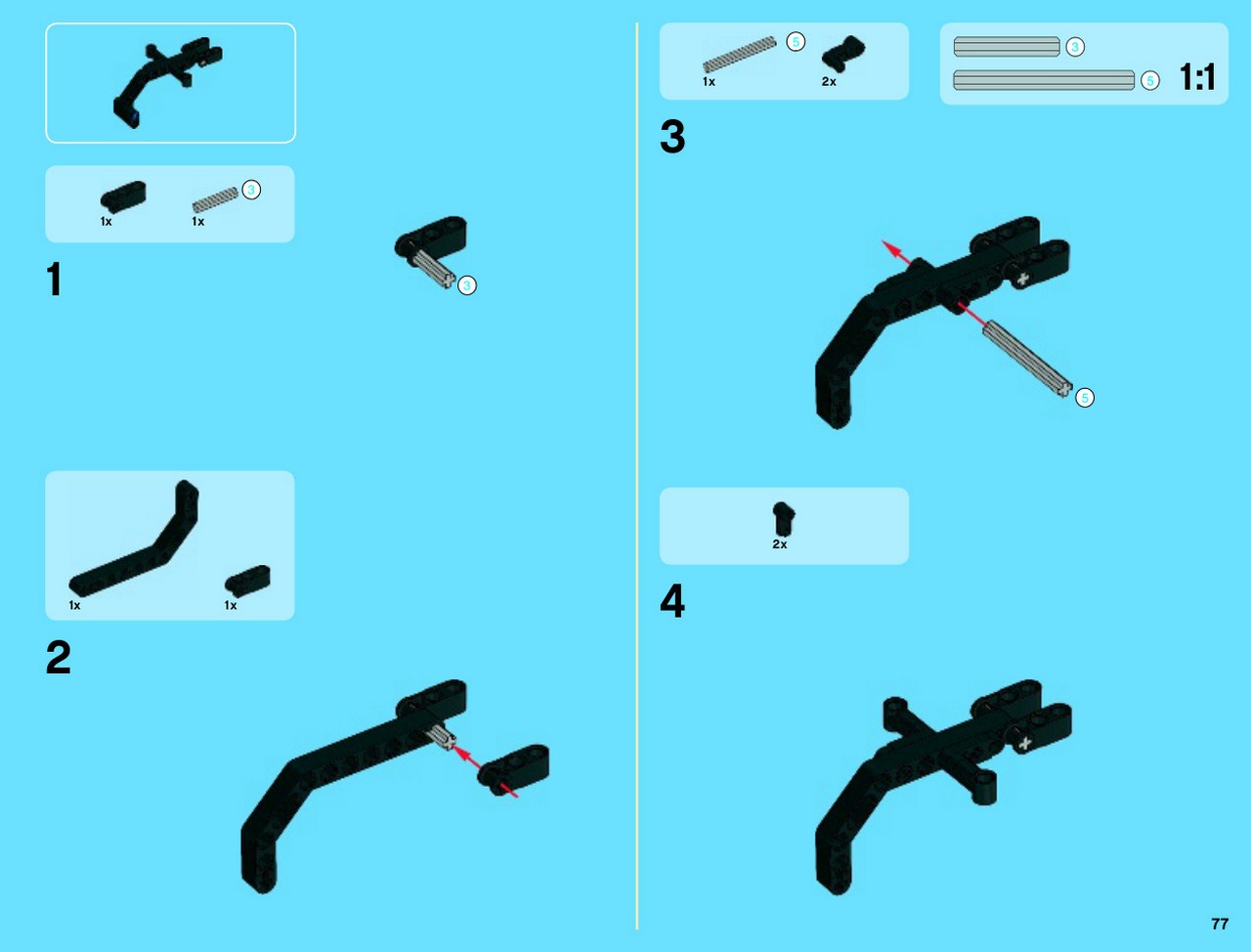 1x
1x
3

1

3

1x
1x

2

5
1x
2x

3
5
1:1

3

5

2x

4

77