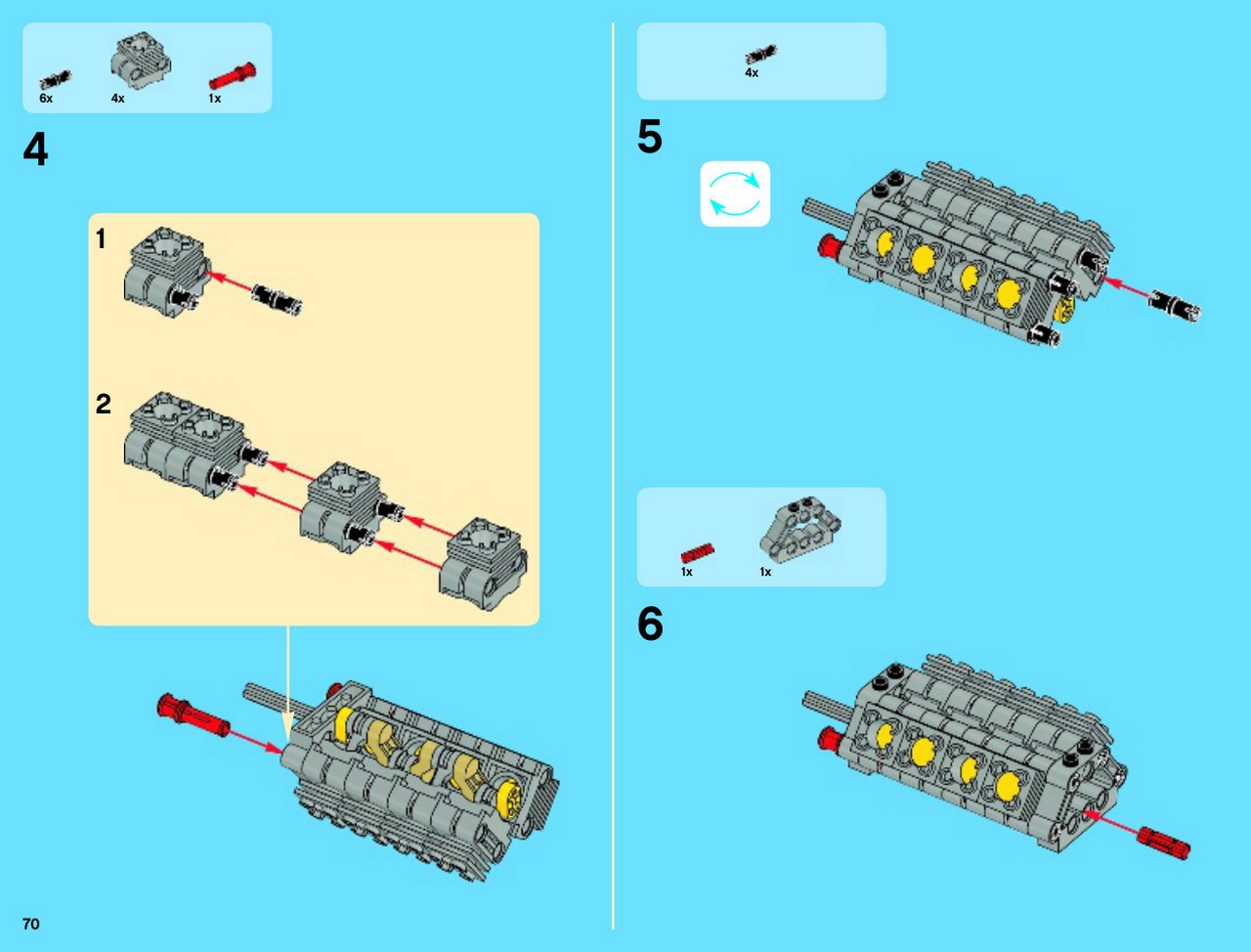 6x 4x 1x

4

1

2

70

4x

5

1x 1x

6