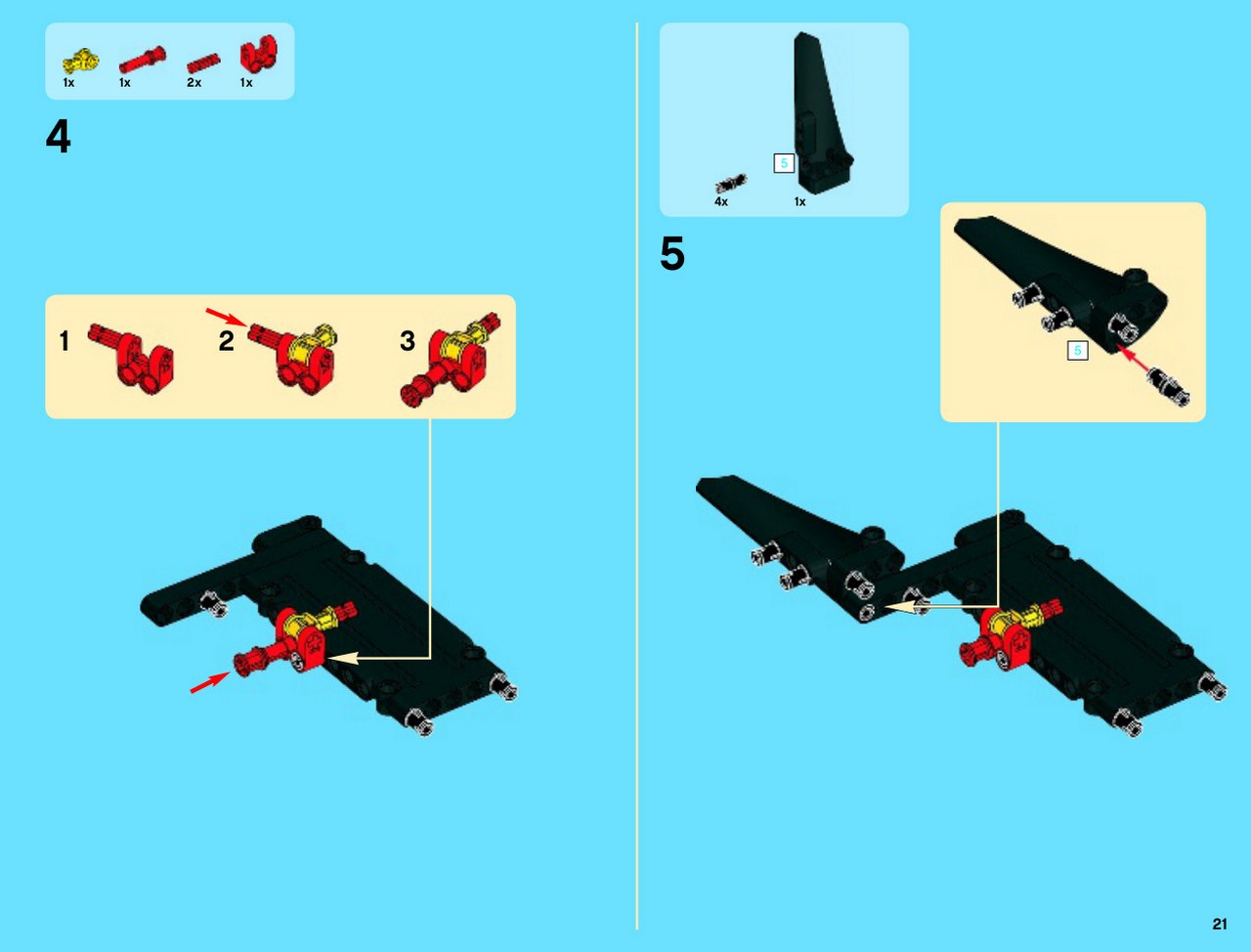 1x 1x 2x 1x

4

1 2 3

5

4x 1x

5

5

21