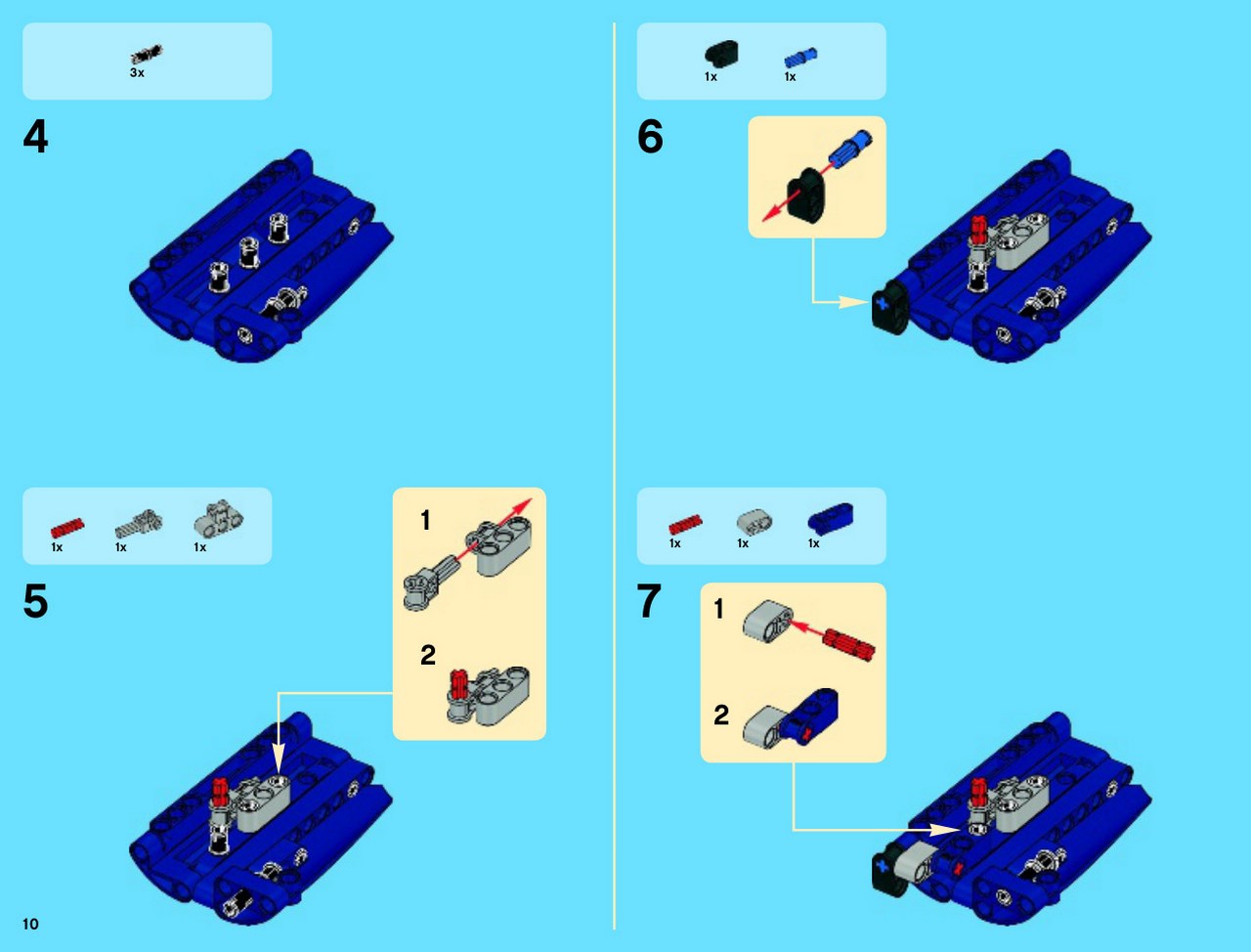 3x

4

1x 1x 1x

5

1

2

10

1x 1x

6

1x 1x 1x

7

1

2