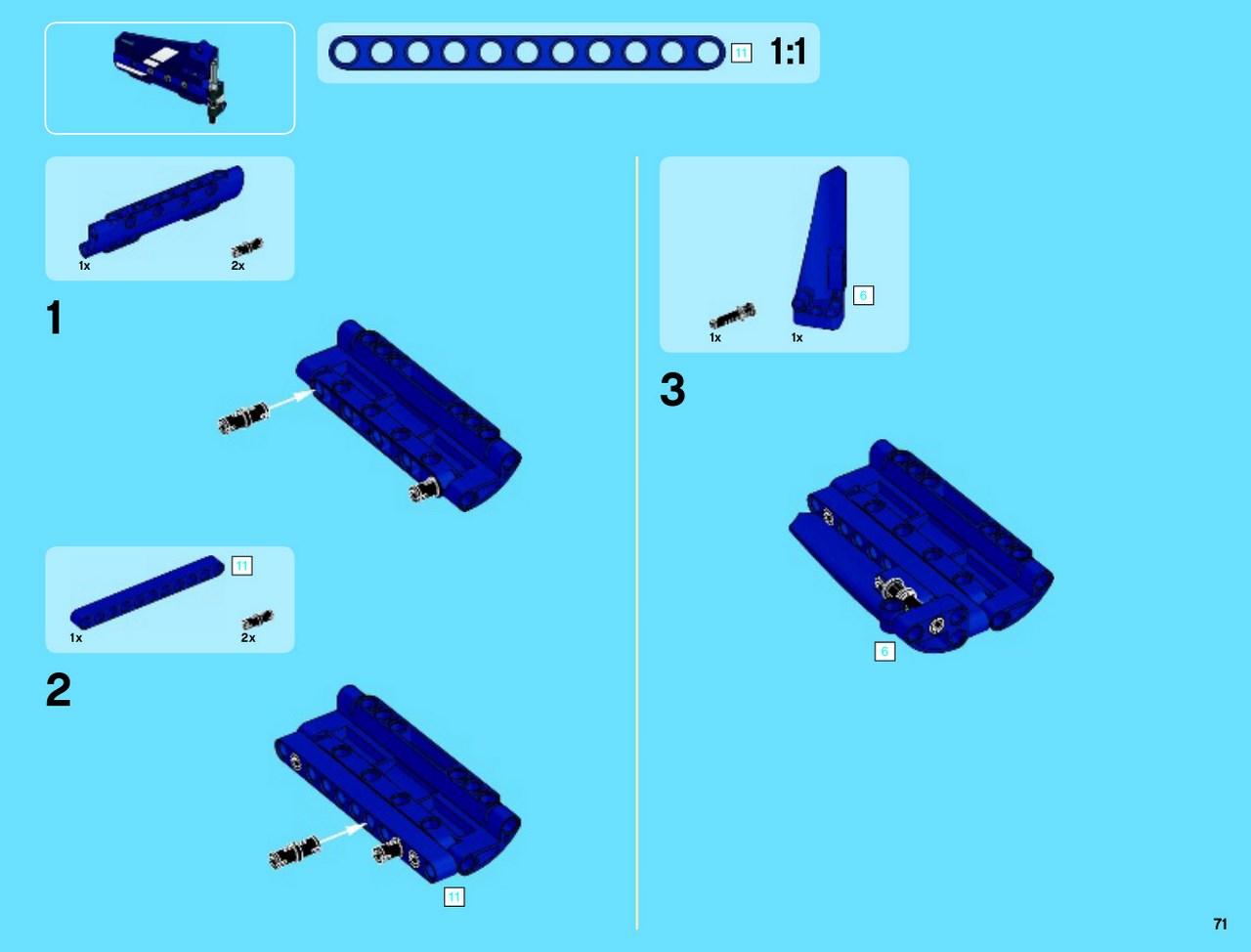 11 1:1

1x 2x

1

11

1x 2x

2

11

6

1x 1x

3

6

71