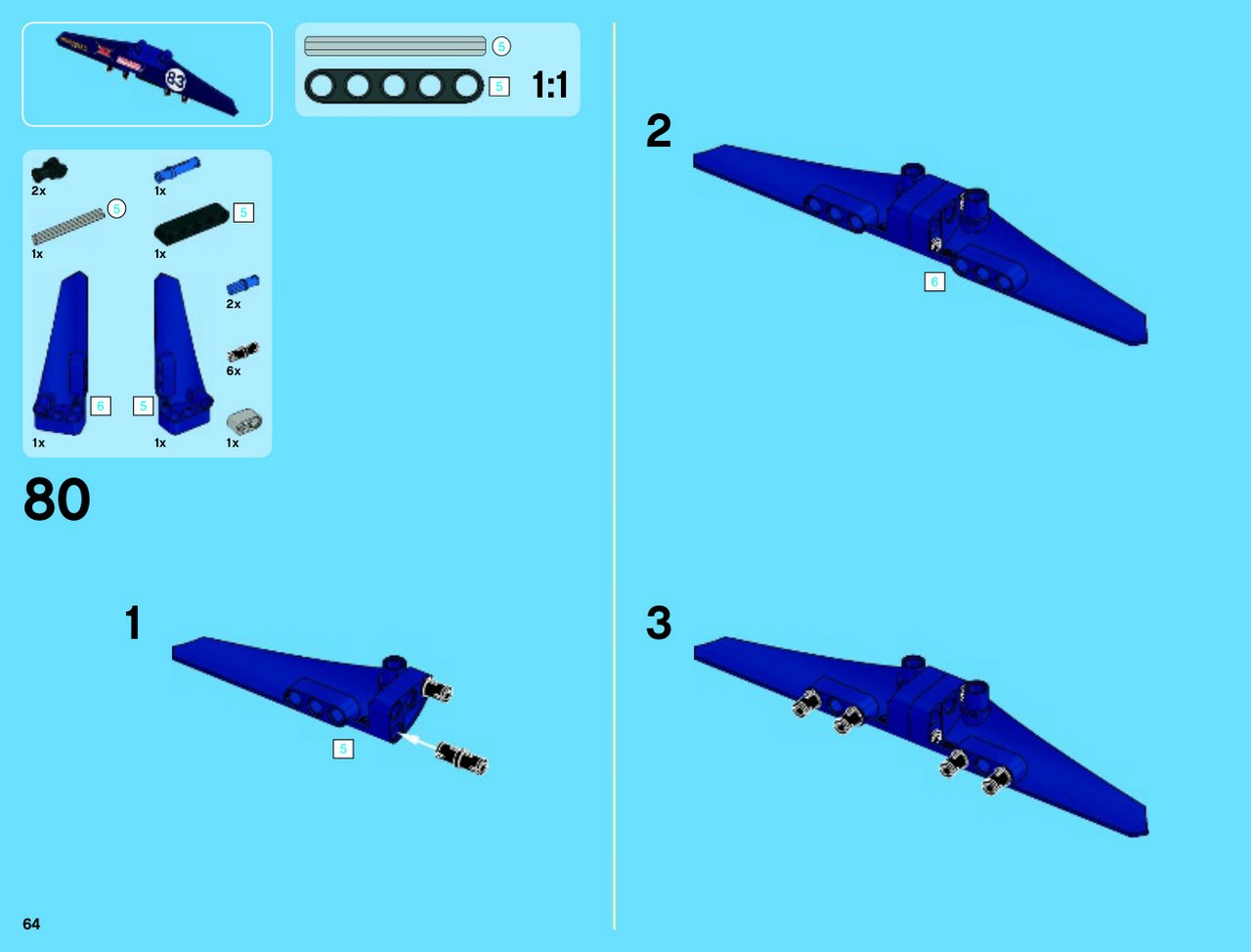 83

5
5
1:1

2x
1x
5
5
1x
1x
2x
6x
6
5
1x
1x
1x

80

1
5

2
6

3

64