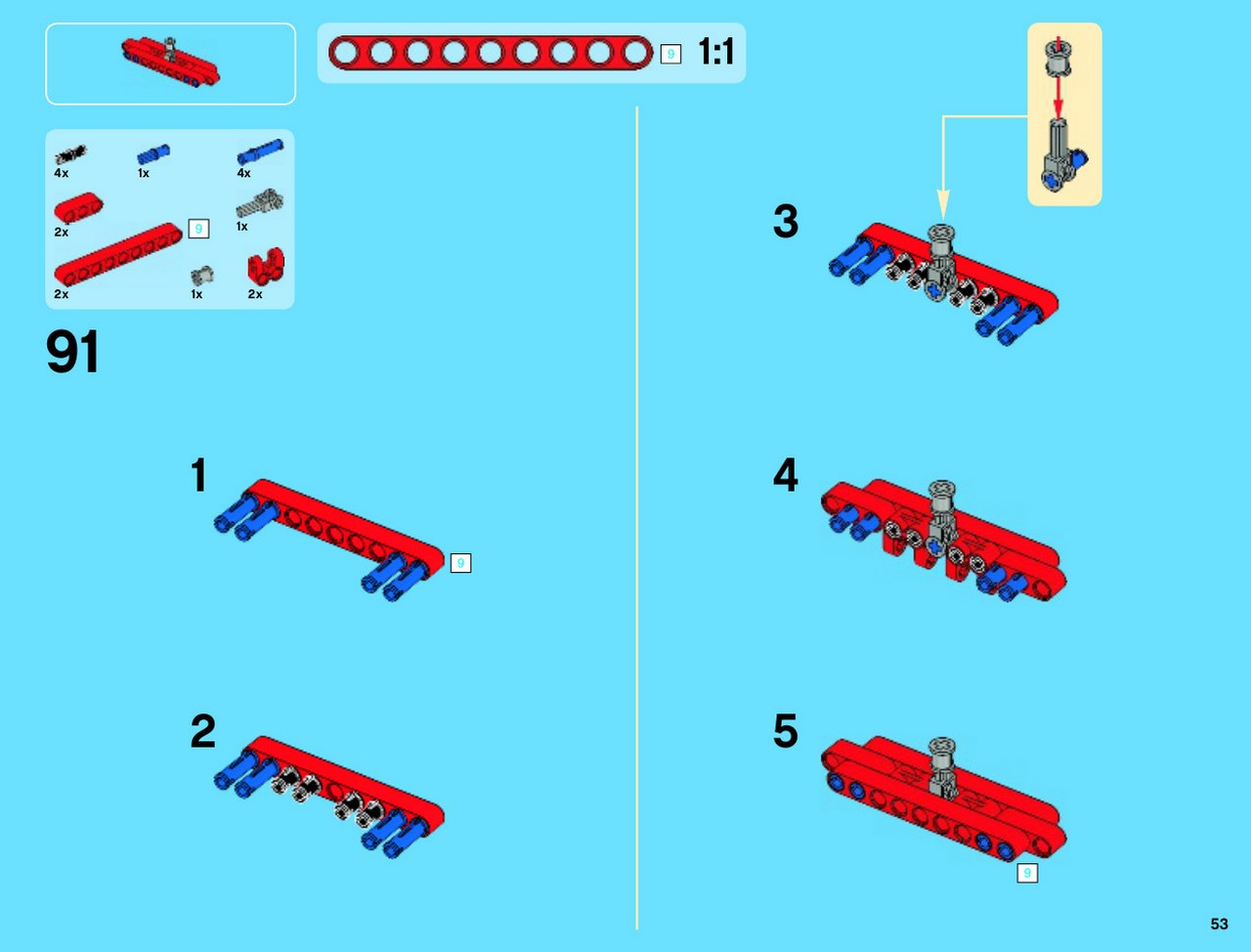 9 1:1

4x 1x 4x
2x 9 1x
2x 1x 2x

91

1
9

2

3

4

5
9

53