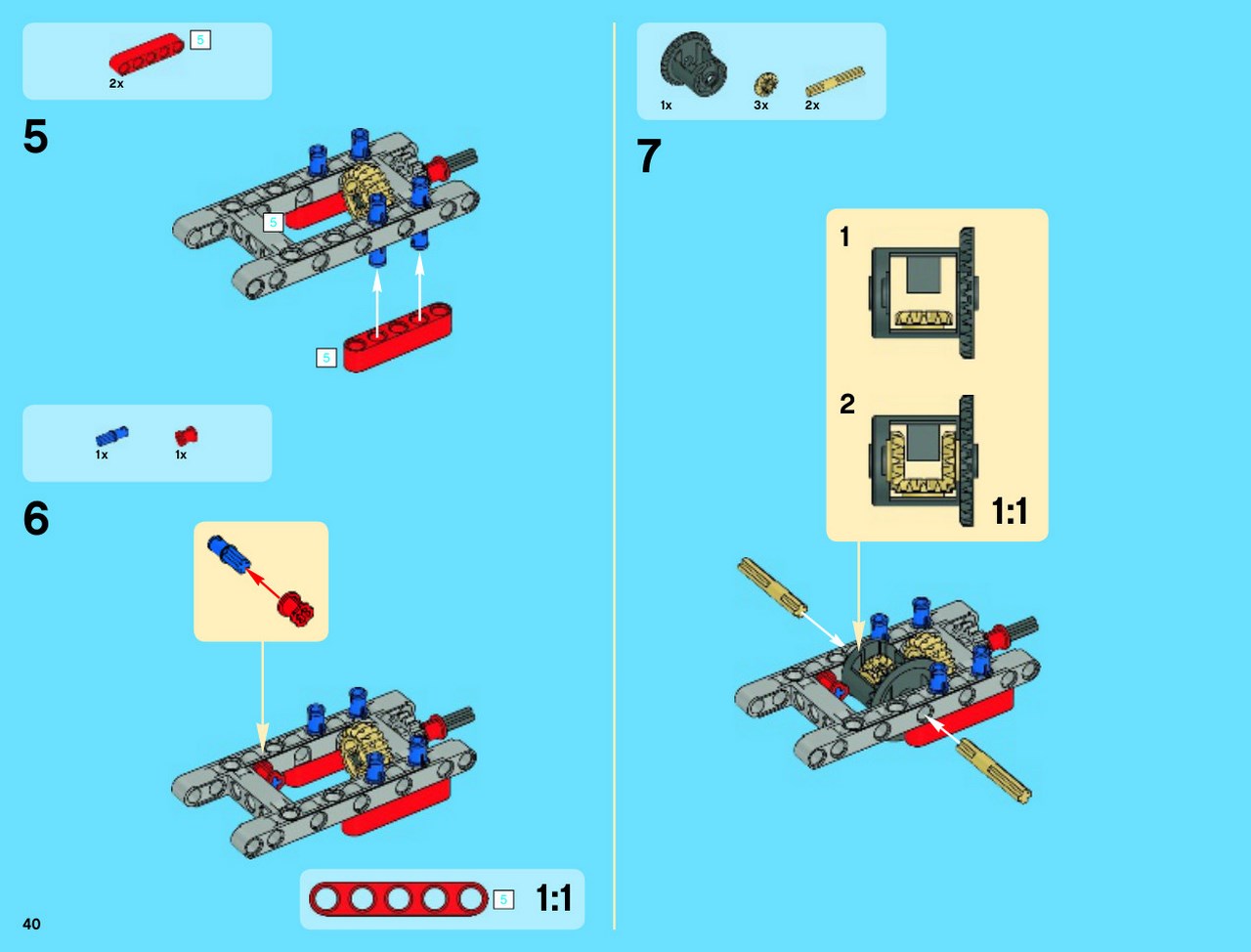 5
2x

5

5

5

1x
1x

6

5
1:1

40

1x
3x
2x

7

1

2

1:1