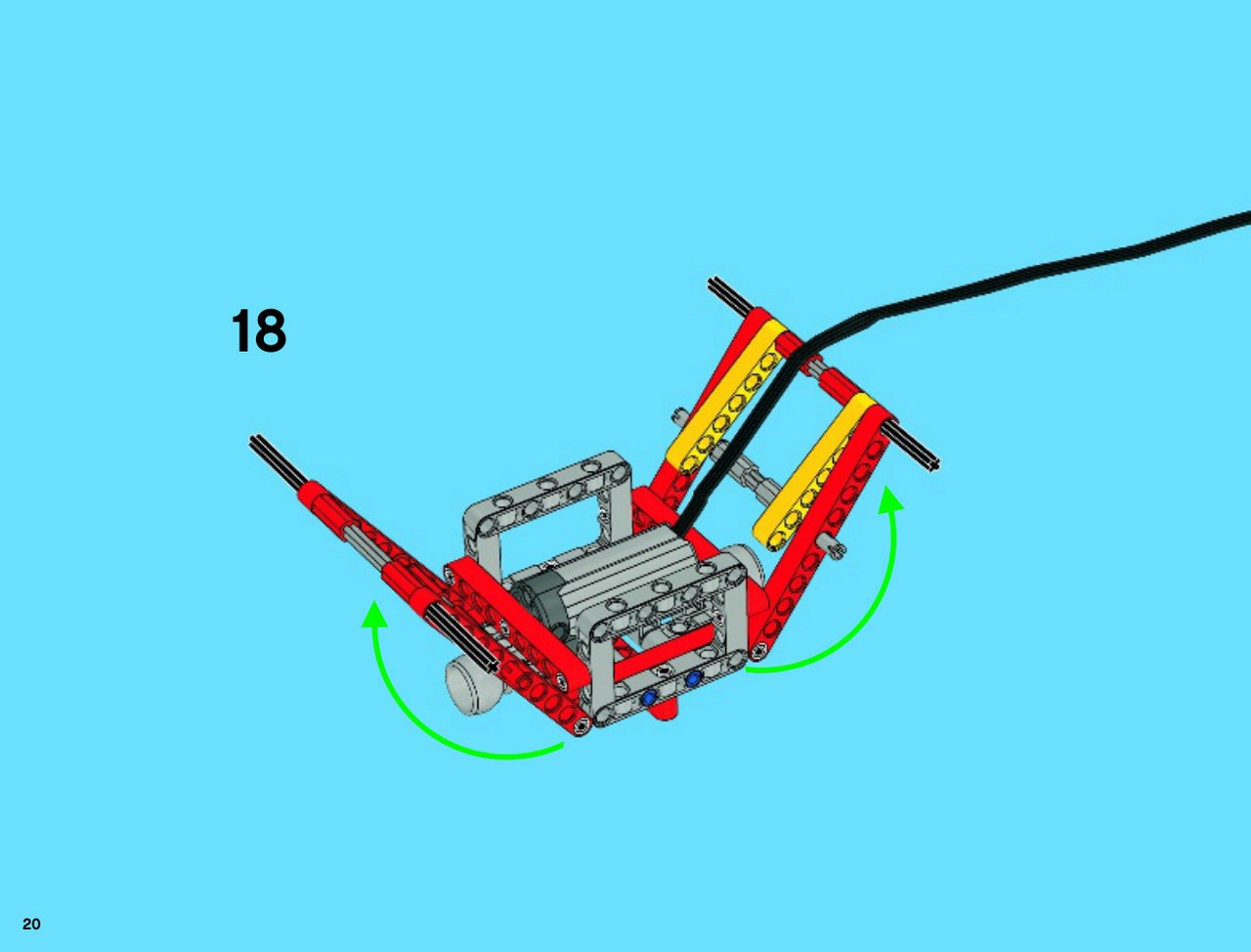 18

20