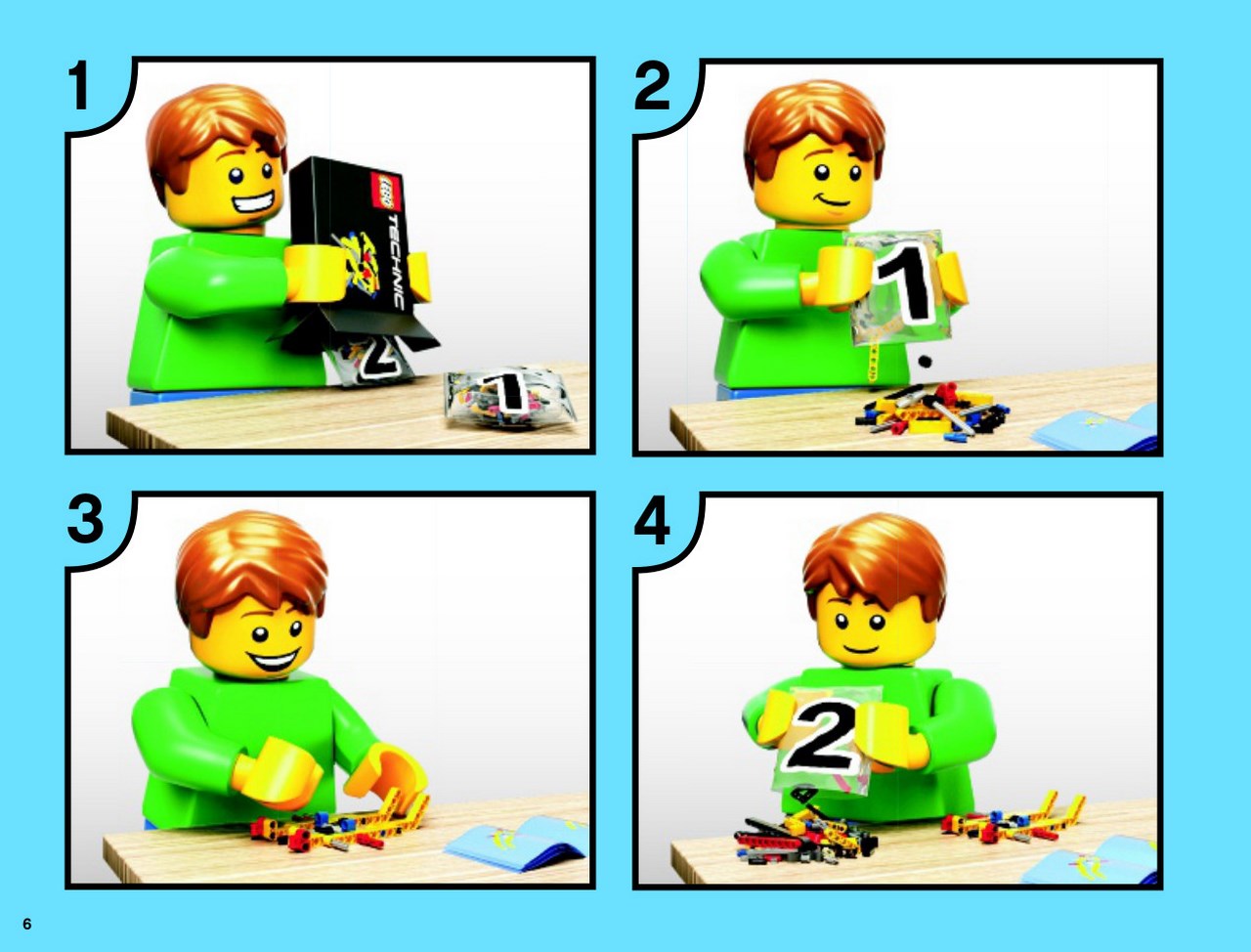 1

LEGO TECHNIC

2

1

2

1

3

4

2

6