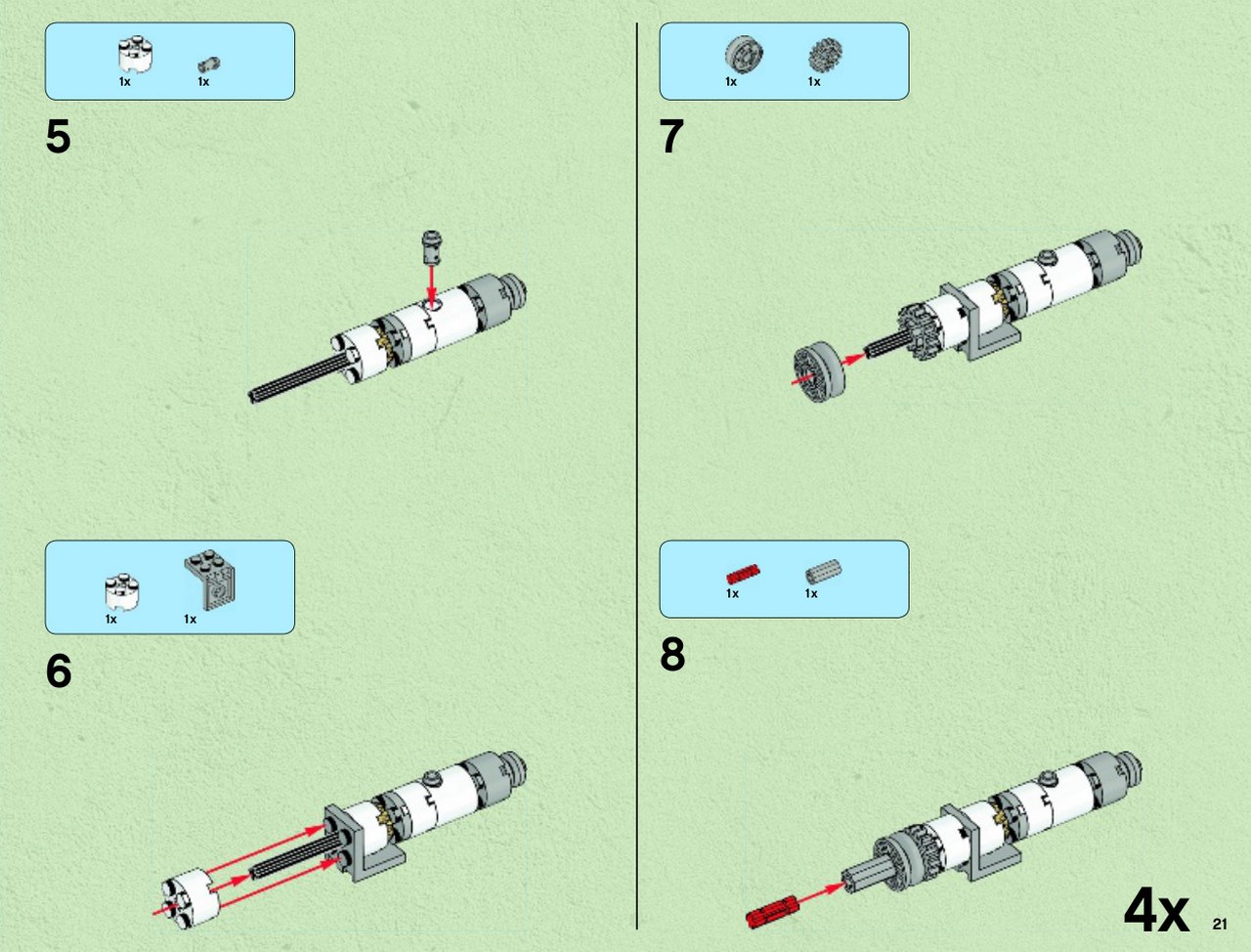 1x 1x

5

1x 1x

6

1x 1x

7

1x 1x

8

4x

21