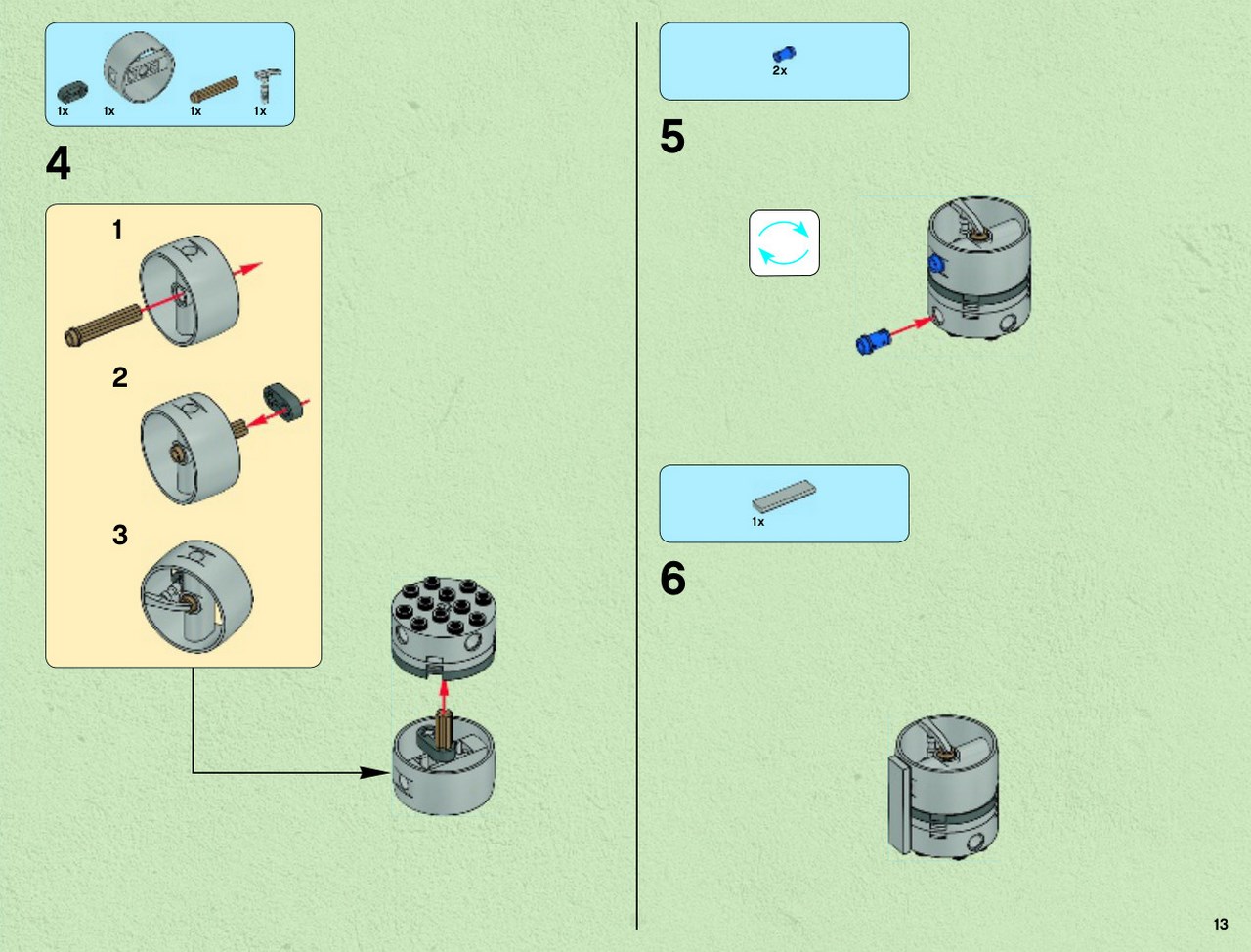 1x 1x 1x 1x

4

1

2

3

2x

5

1x

6

13