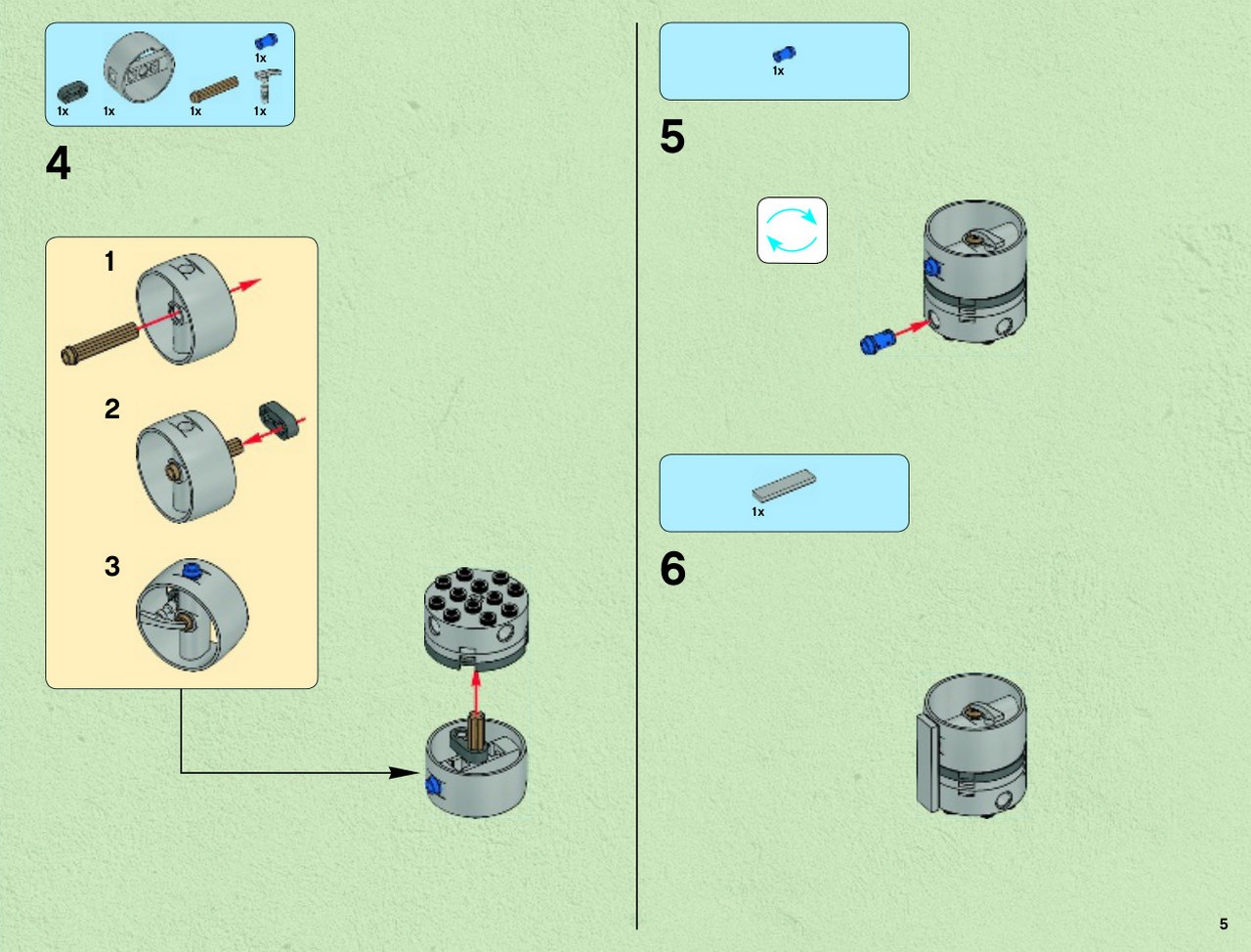 1x 1x 1x 1x 1x

4

1

2

3

1x

5

1x

6

5