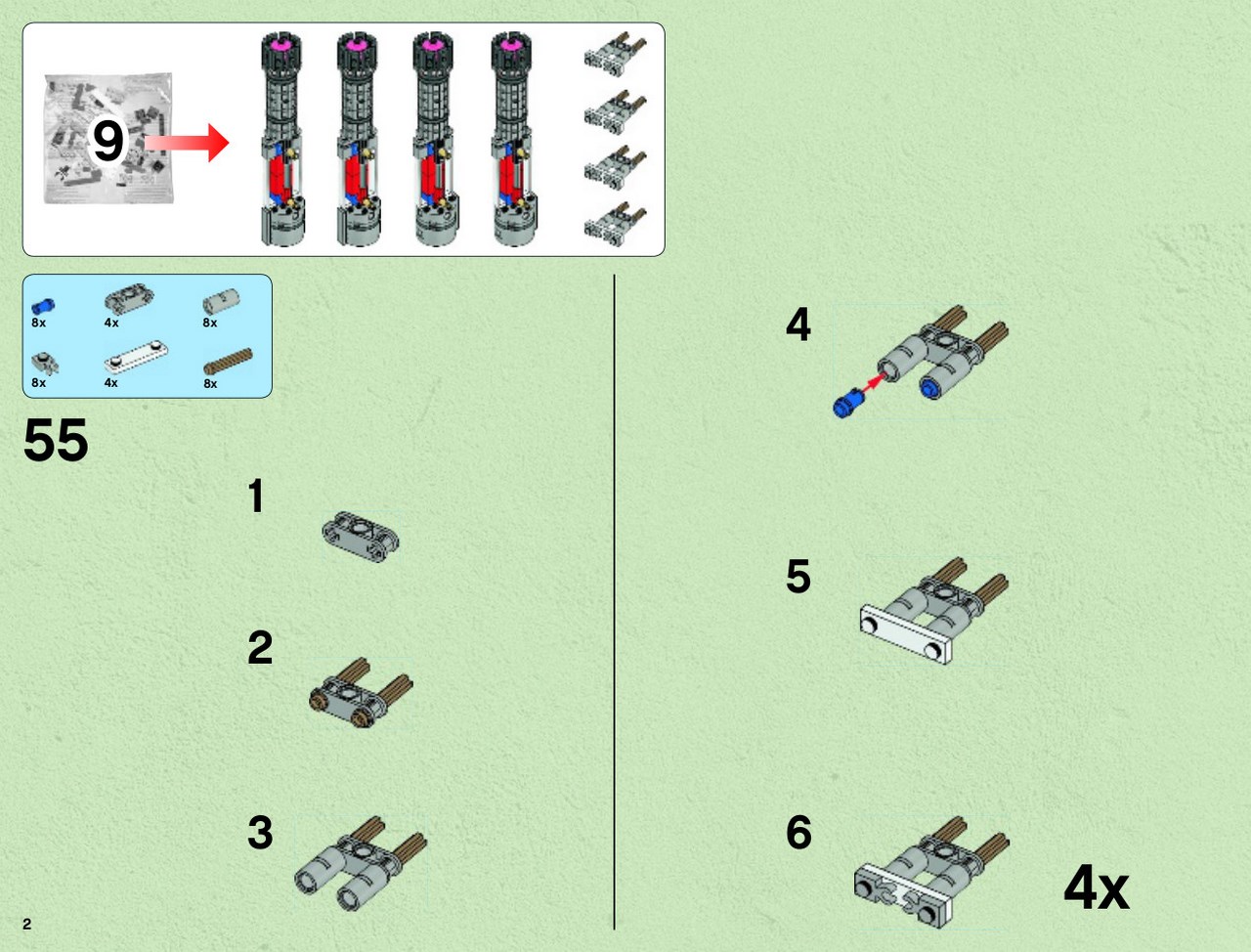 9

8x
4x
8x
8x
4x
8x

55

1

2

3

4

5

6

4x

2