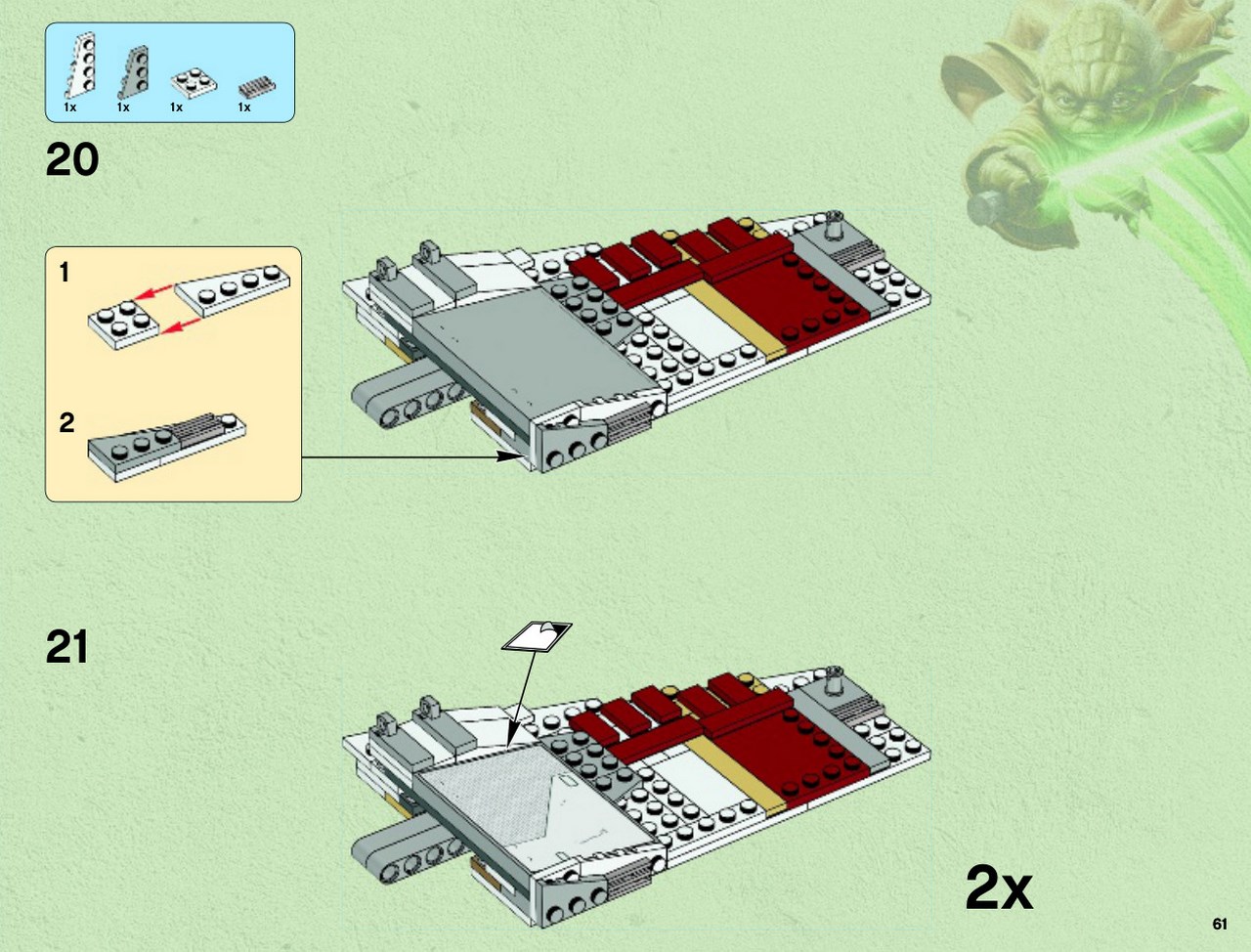 1x 1x 1x 1x

20

1

2

21

2x

61